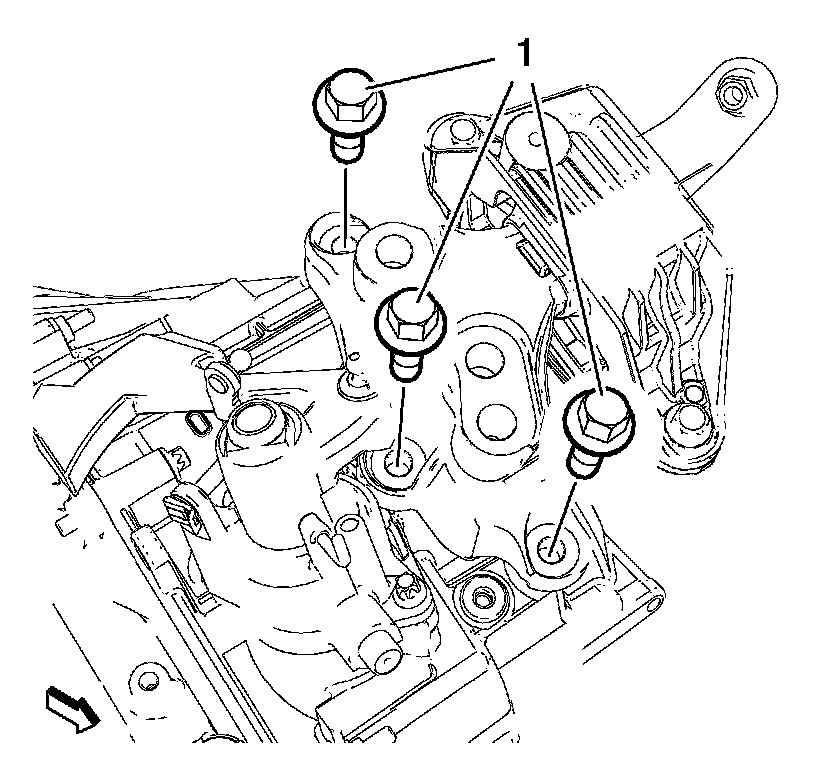 1