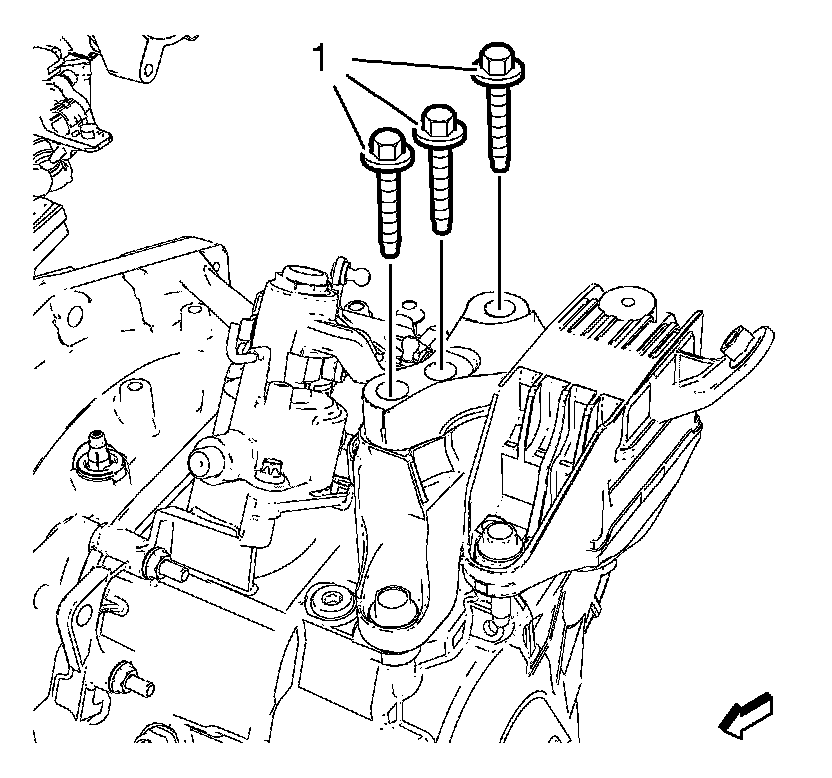 1