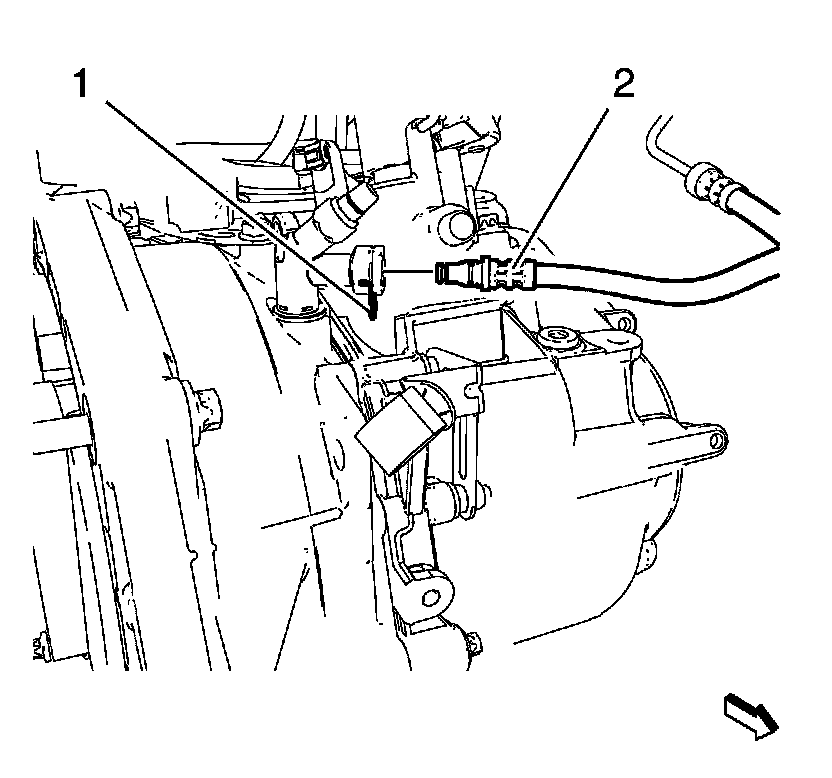 1
2