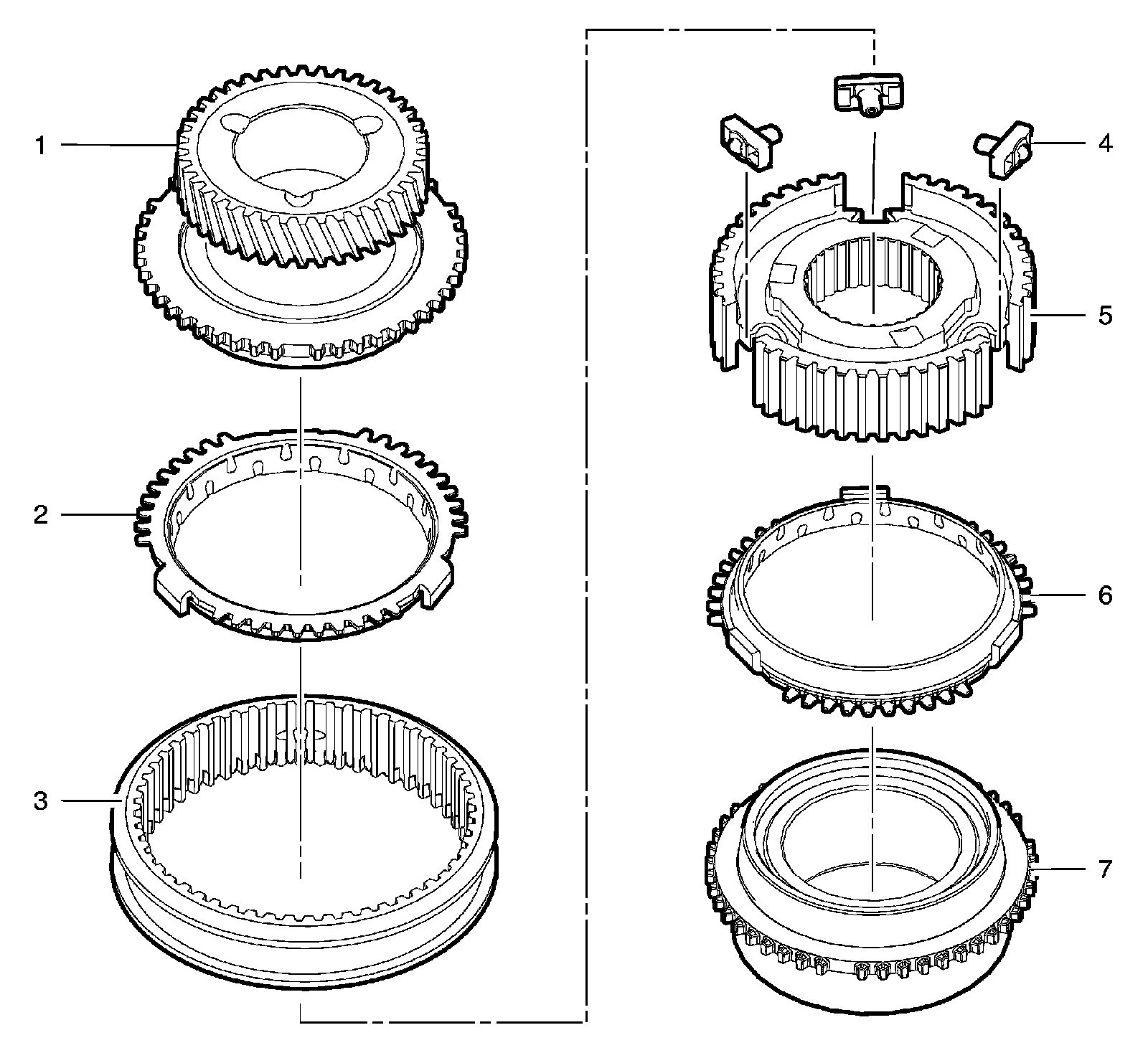 1
2
3
4
5
6
7