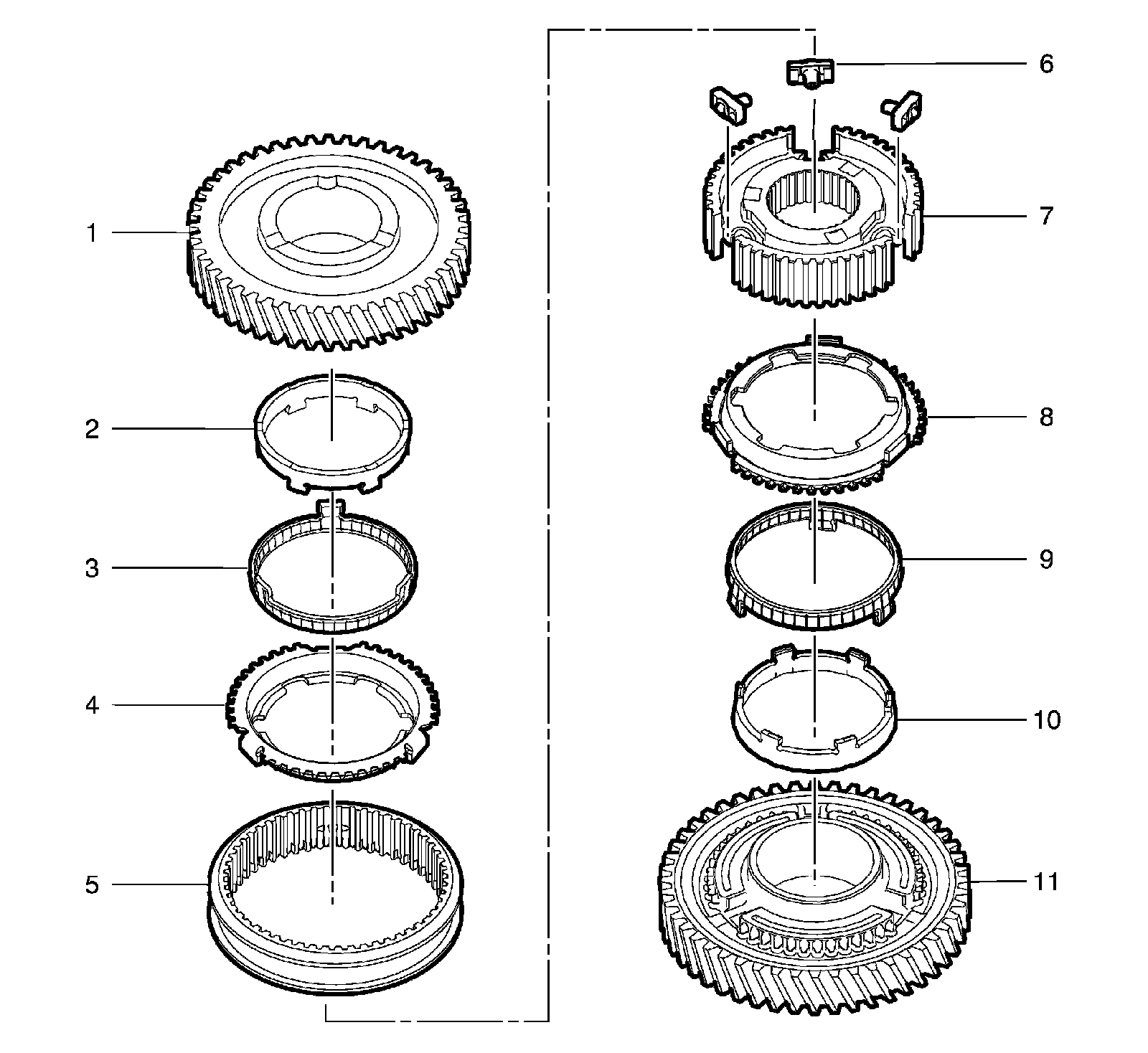 1
2
3
4
5
6
7
8
9
10
11