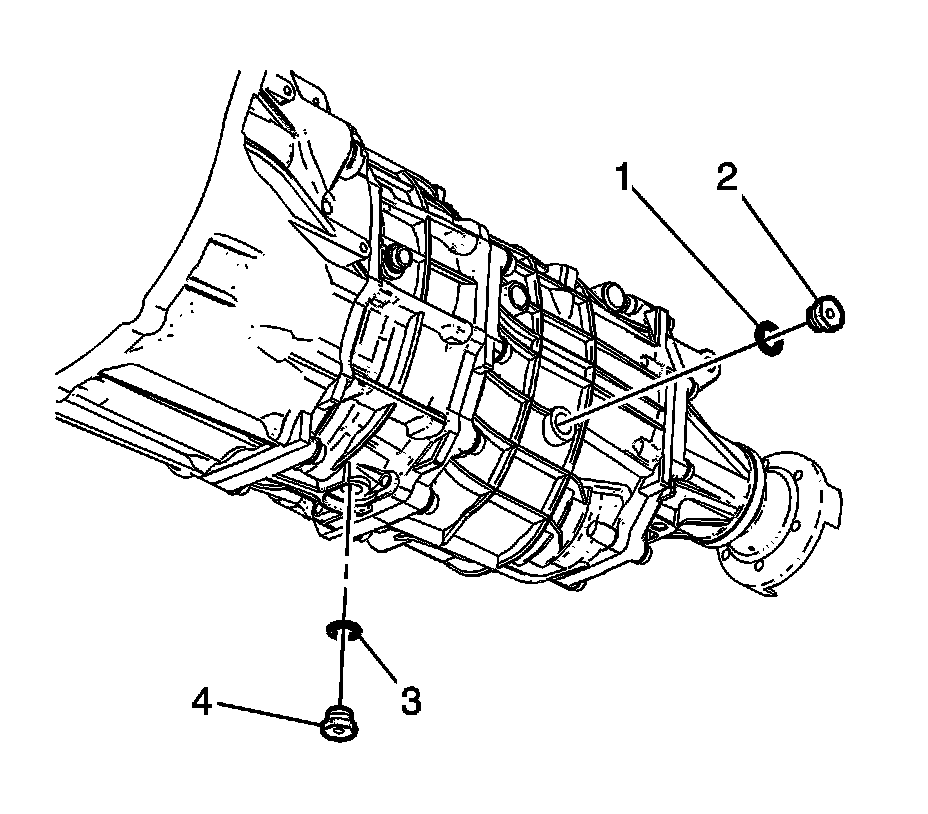 1
2
3
4