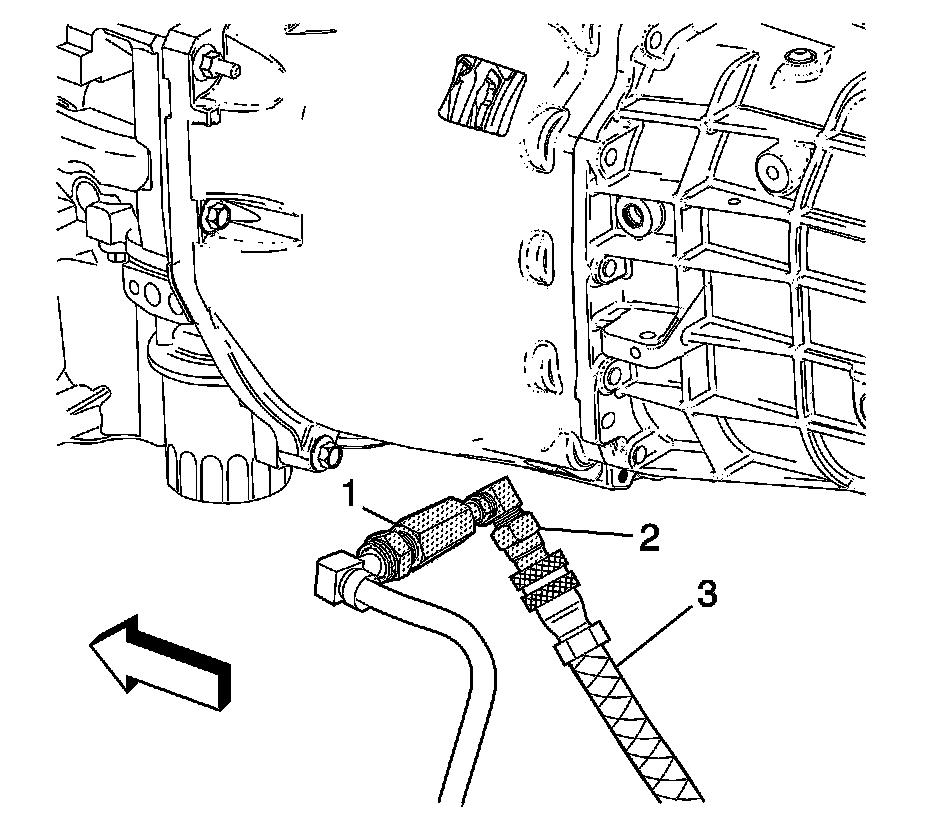 1
2
3