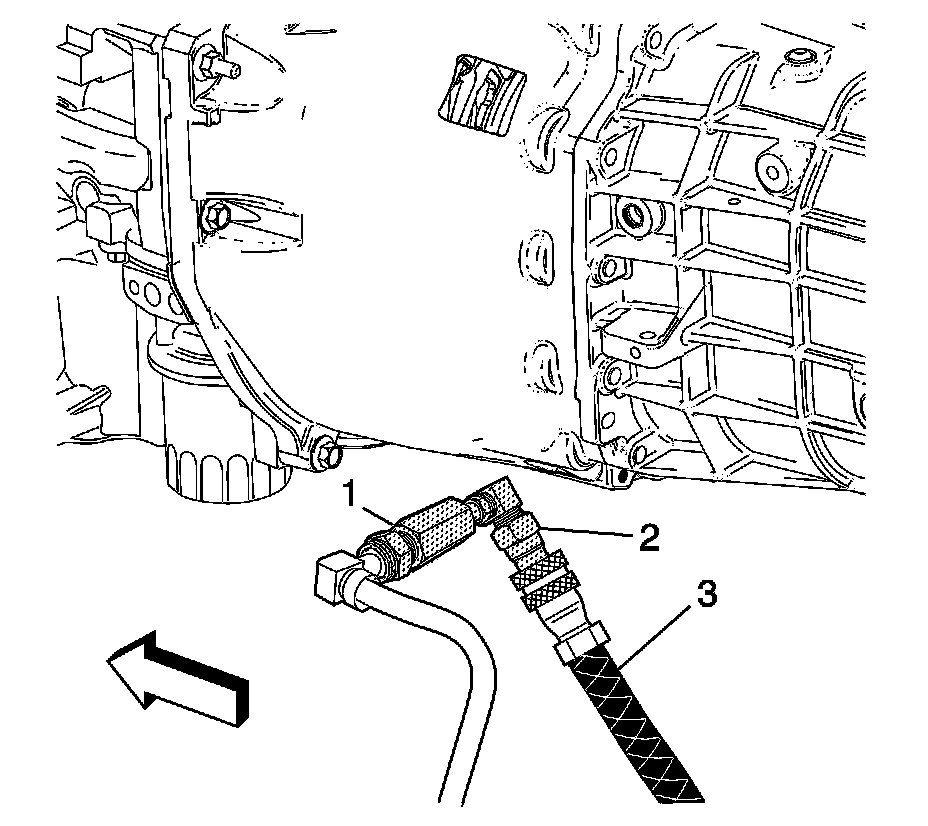 1
2
3