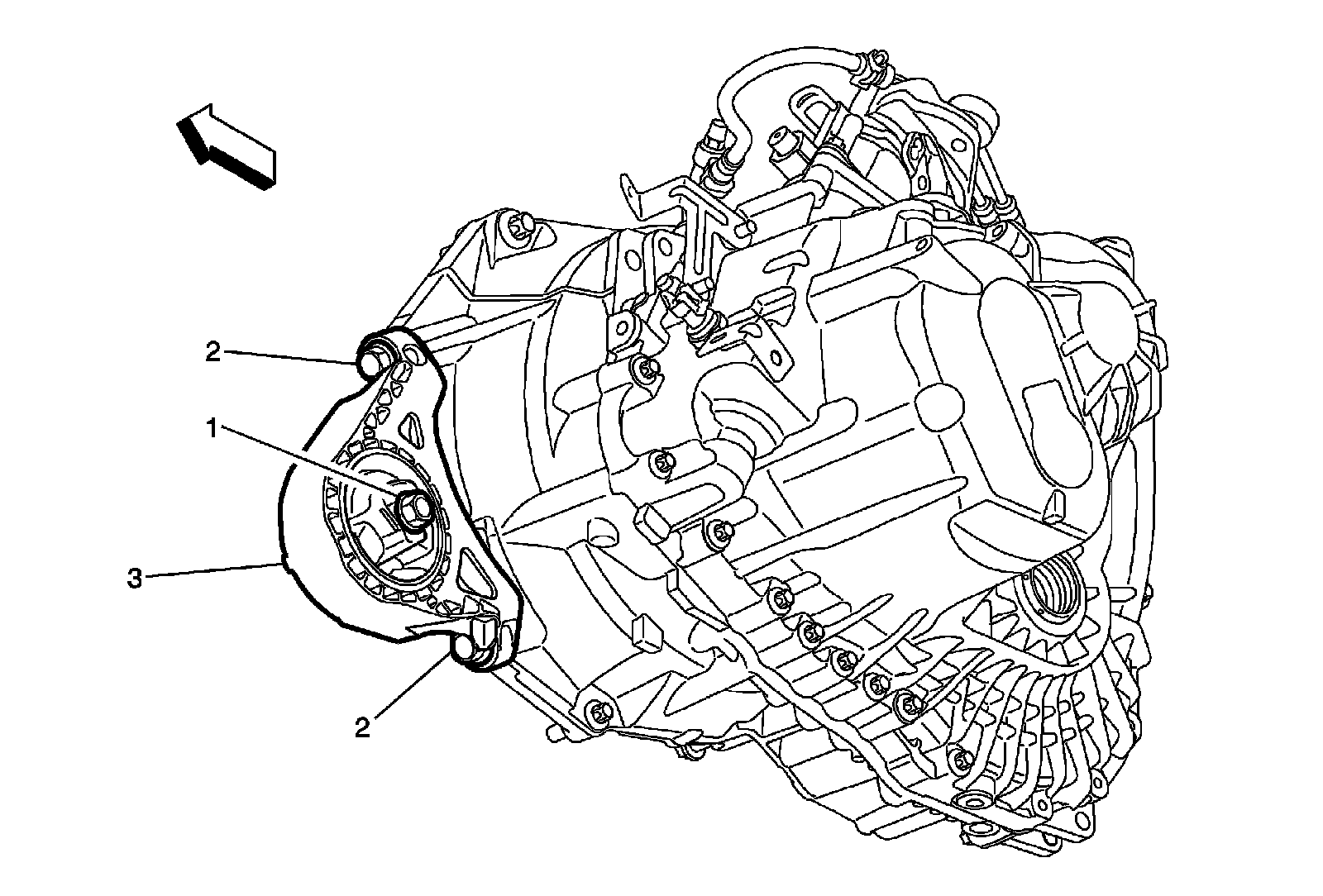 2
1
3
2