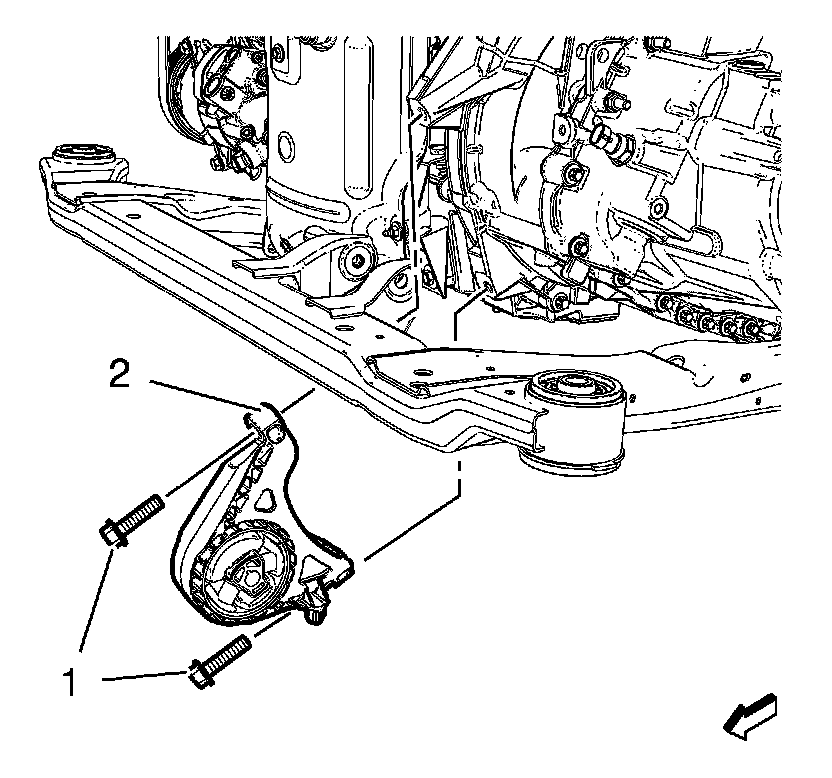 2

1