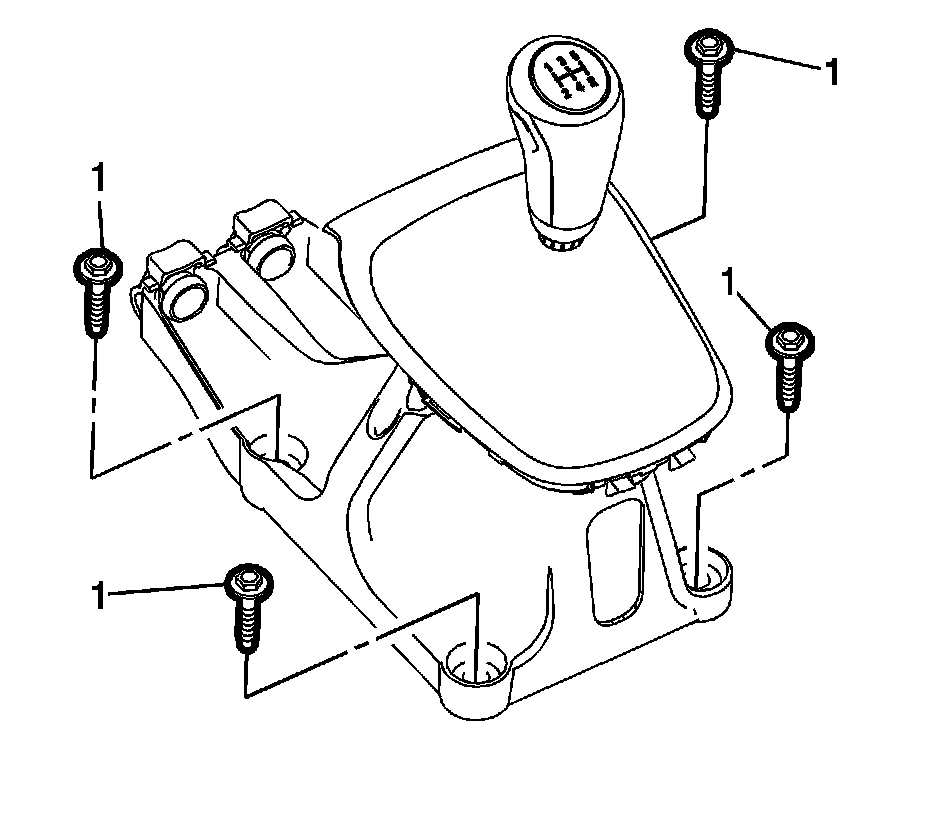 1
1
1
1