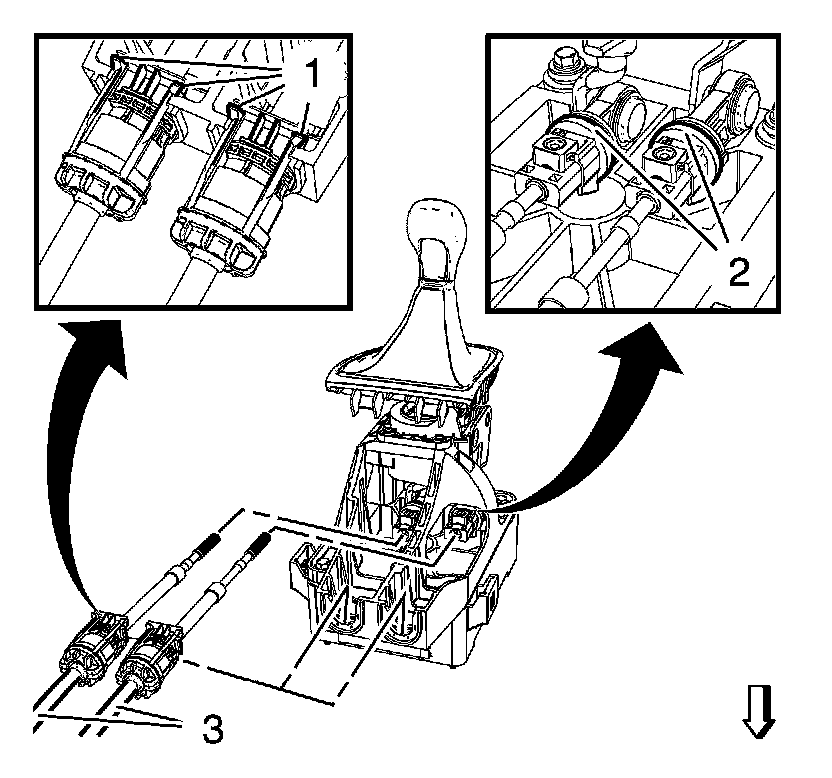 1
2
3