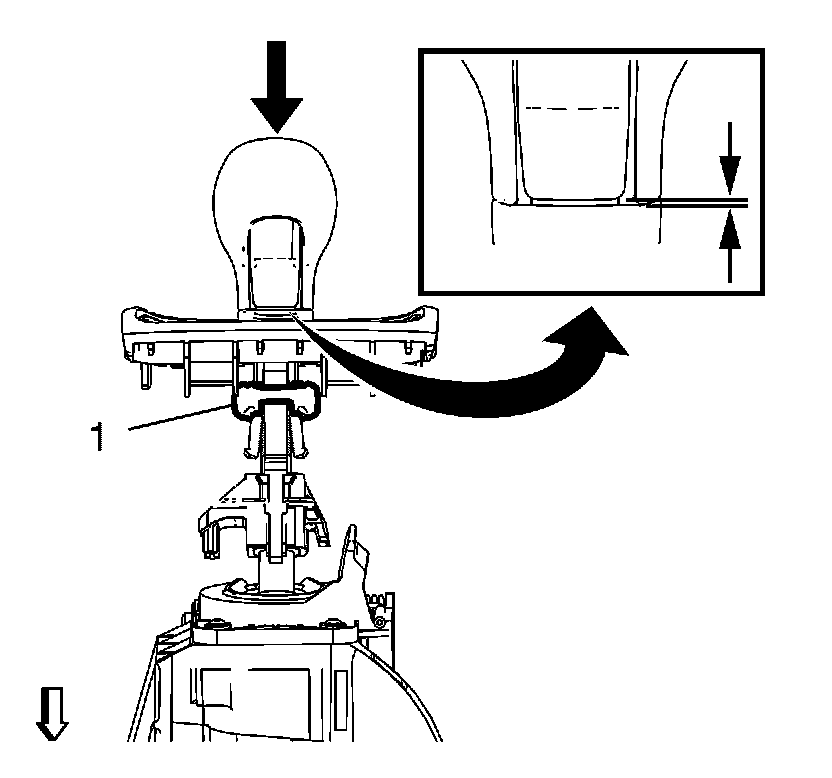 1