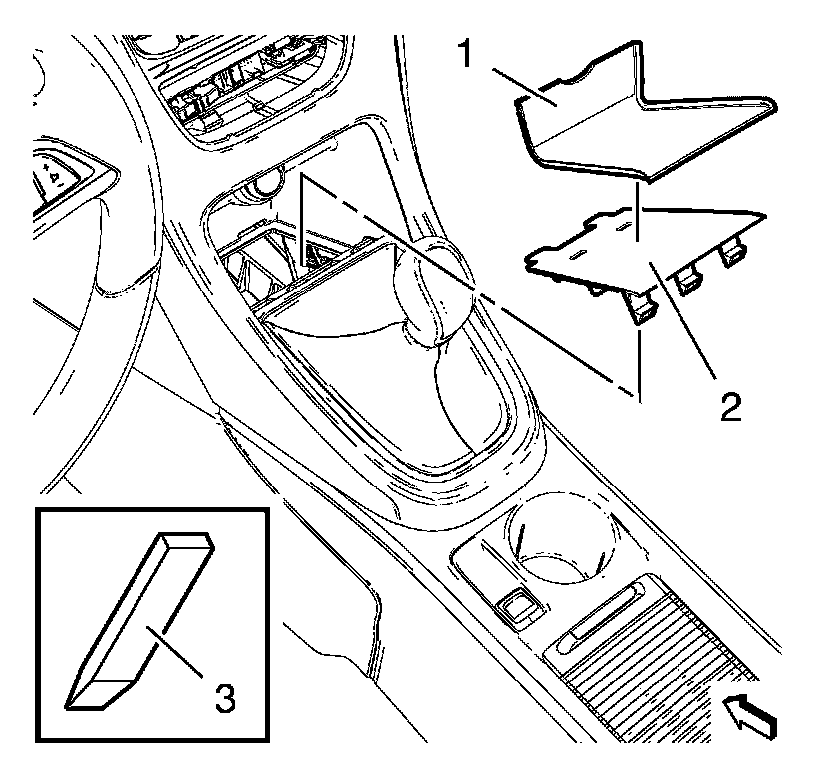 1
2
3