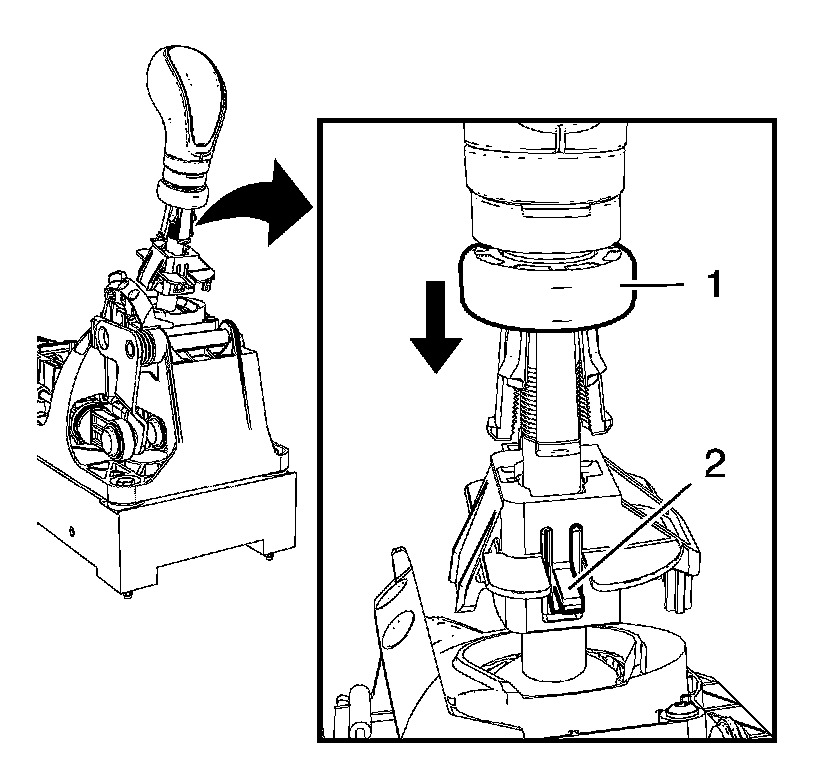 1
2