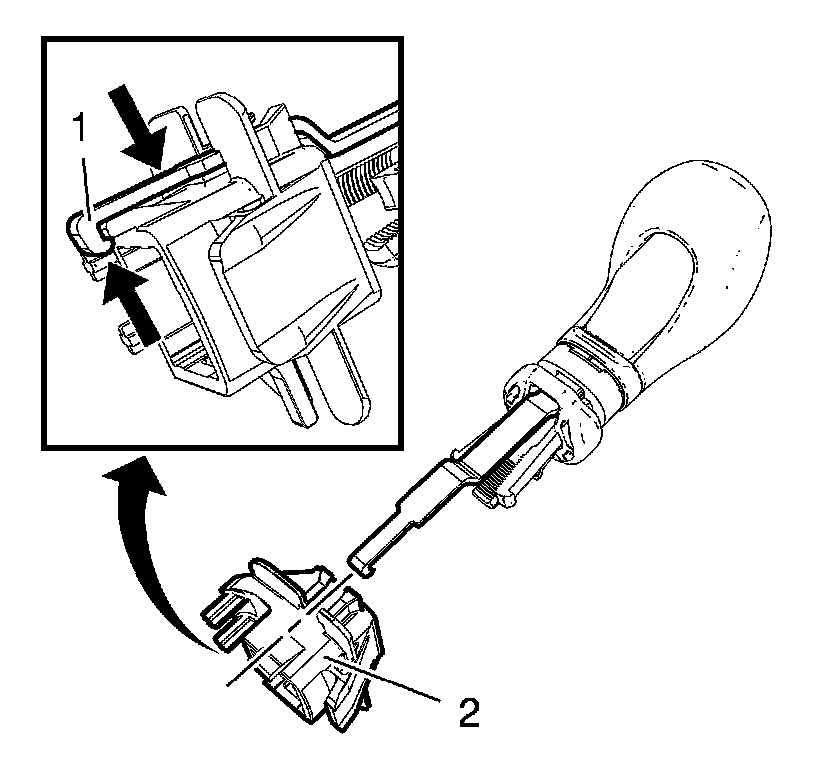 1

2