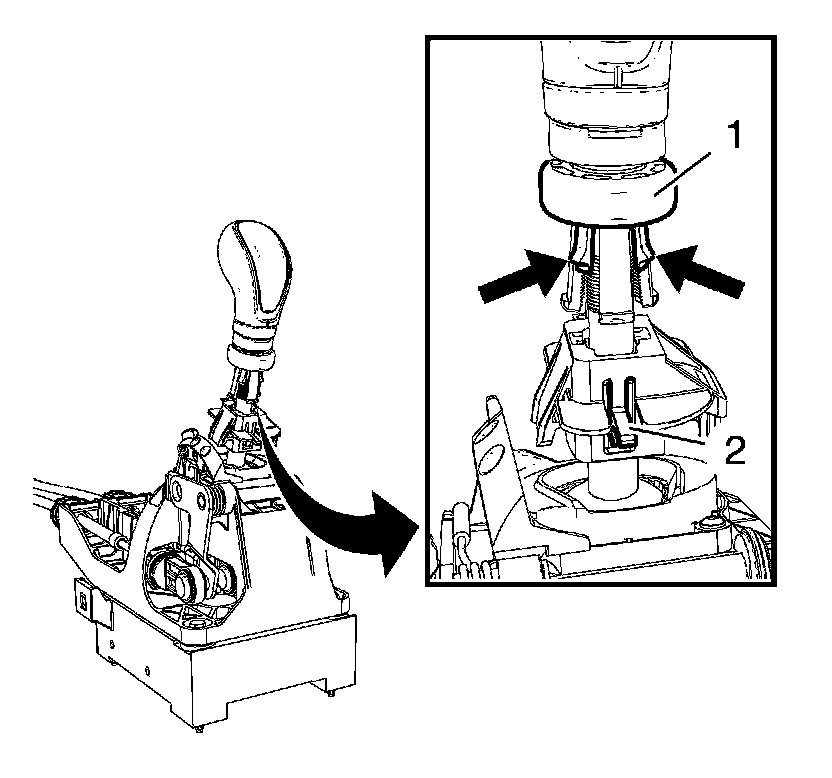 1
2