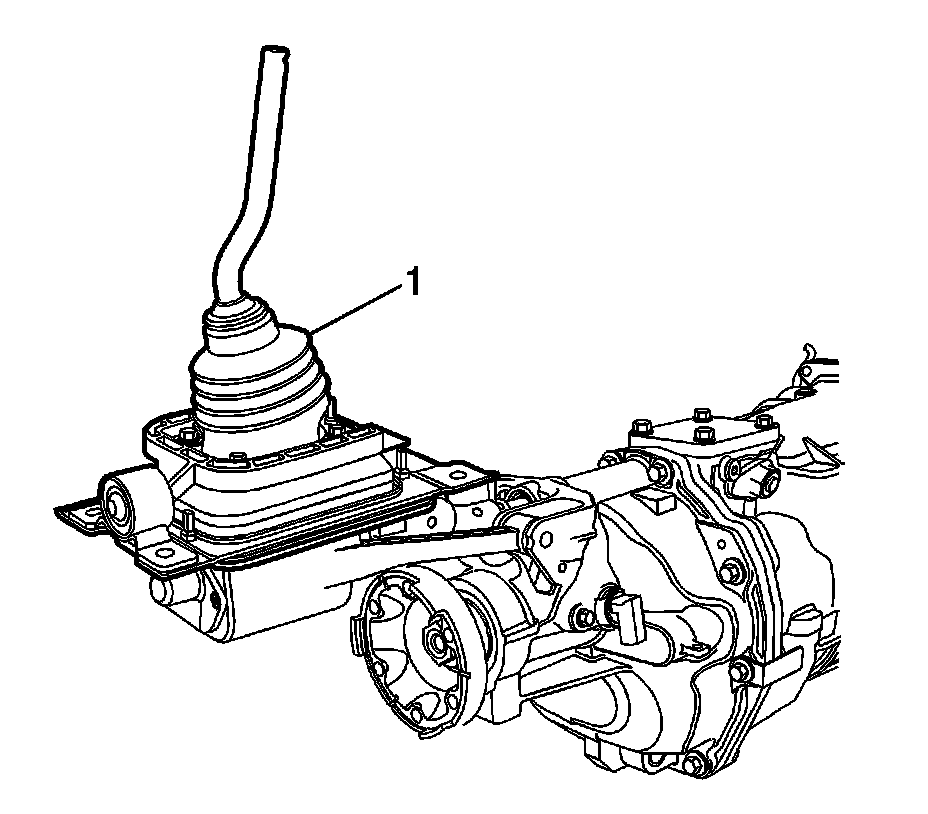 1