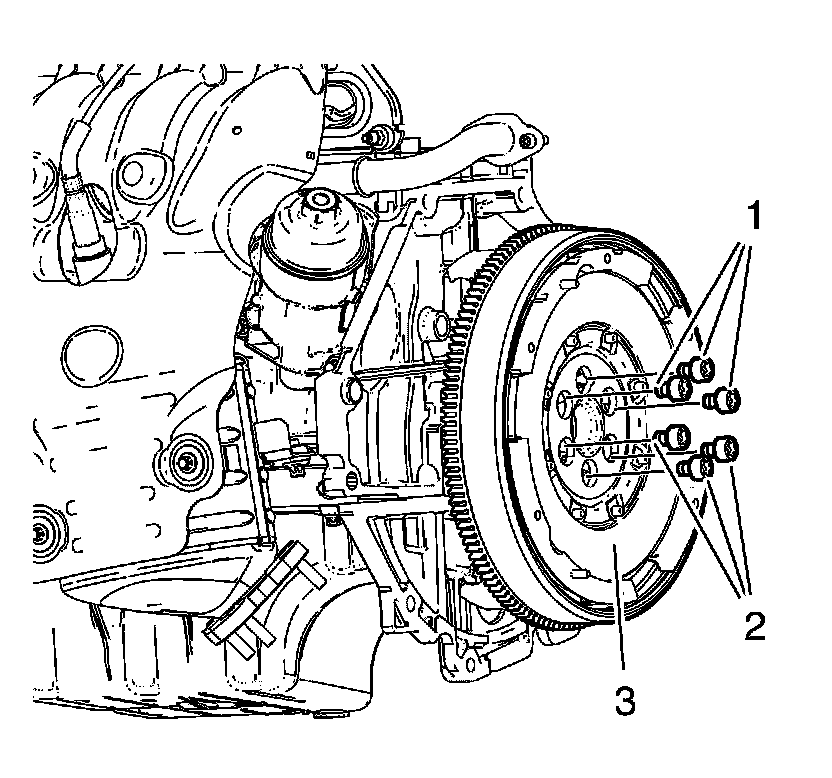 1
2
3