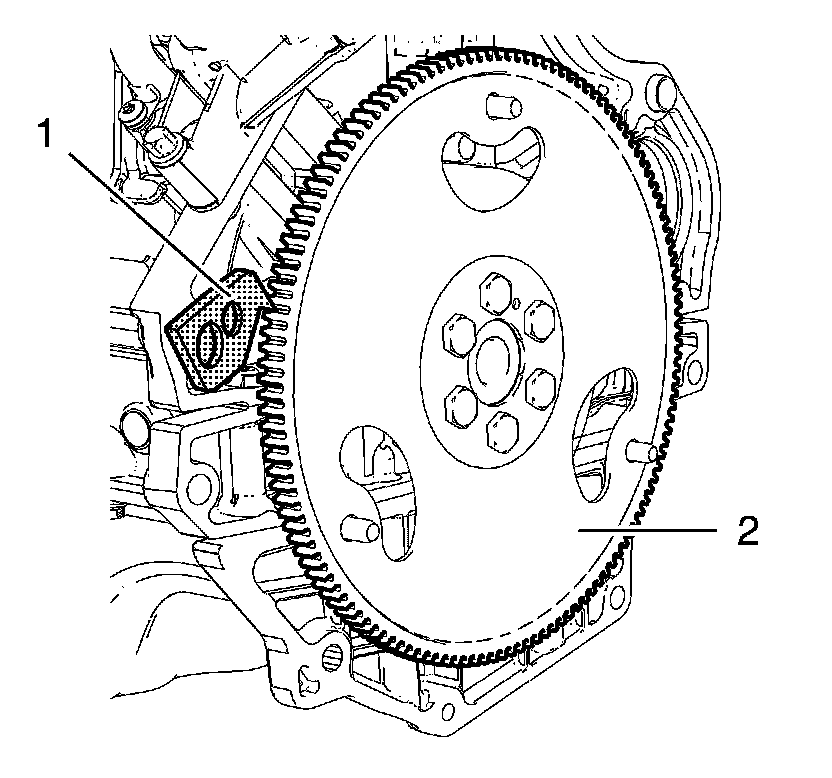 1

2