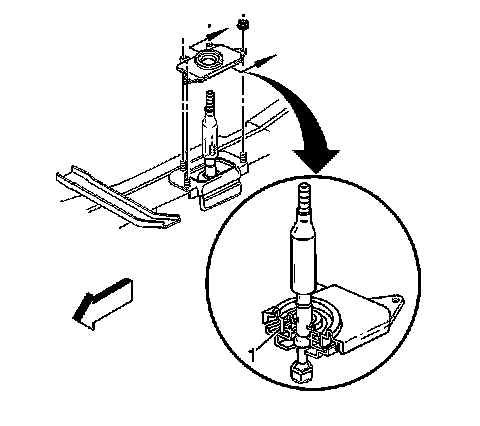 1