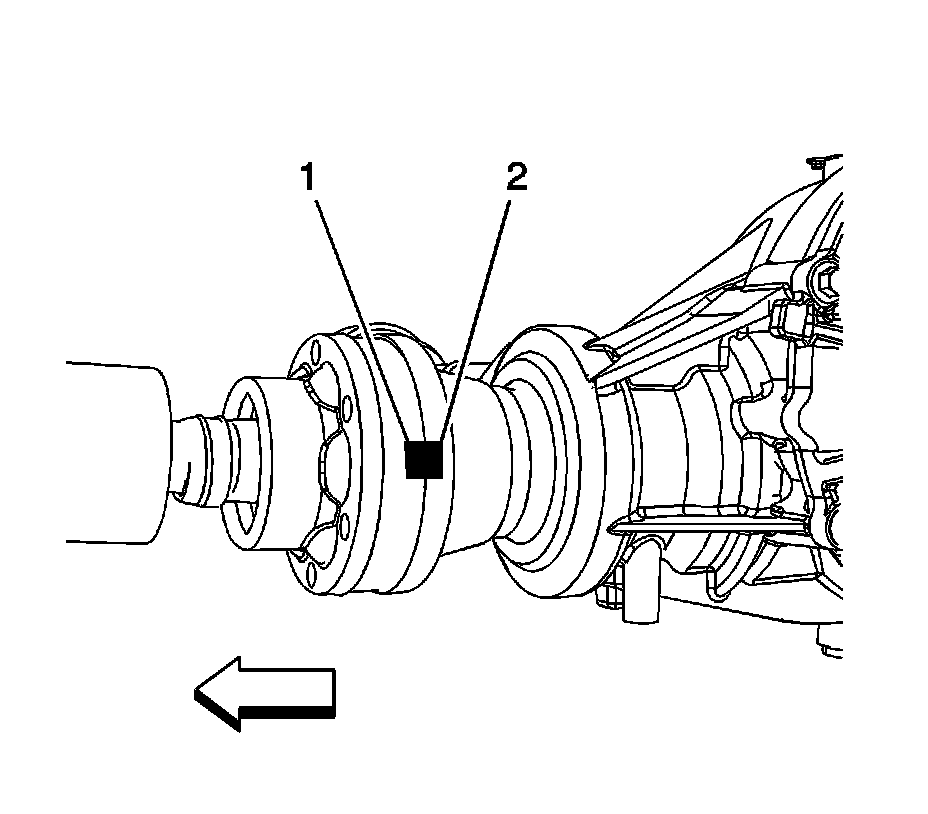 1
2