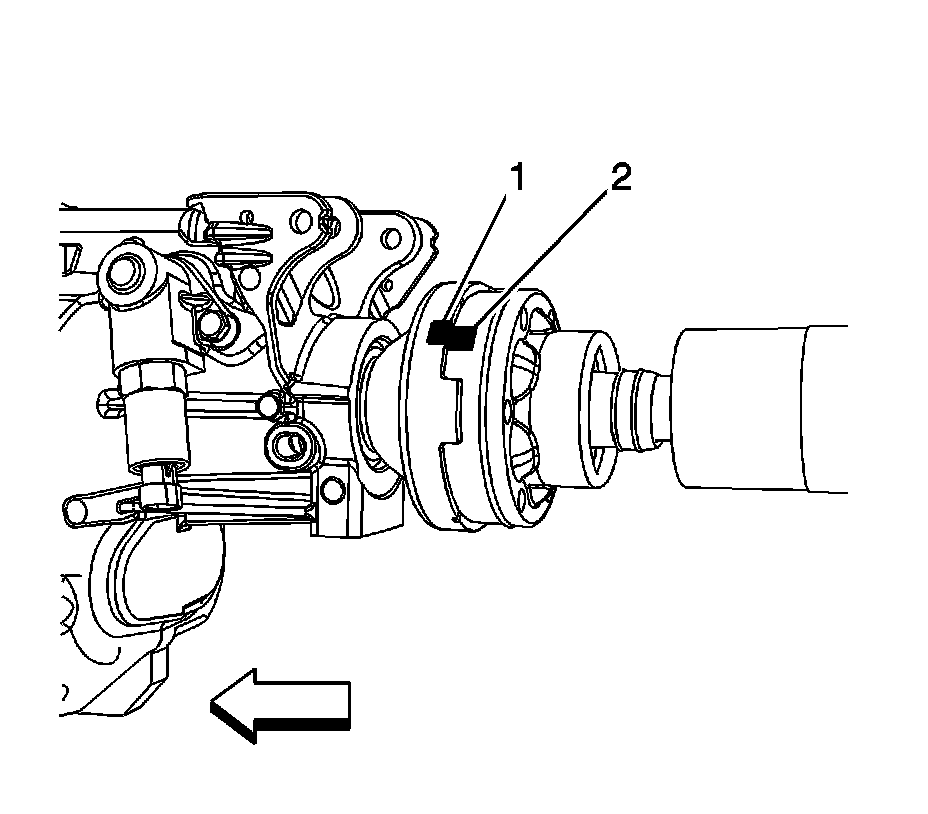 1
2