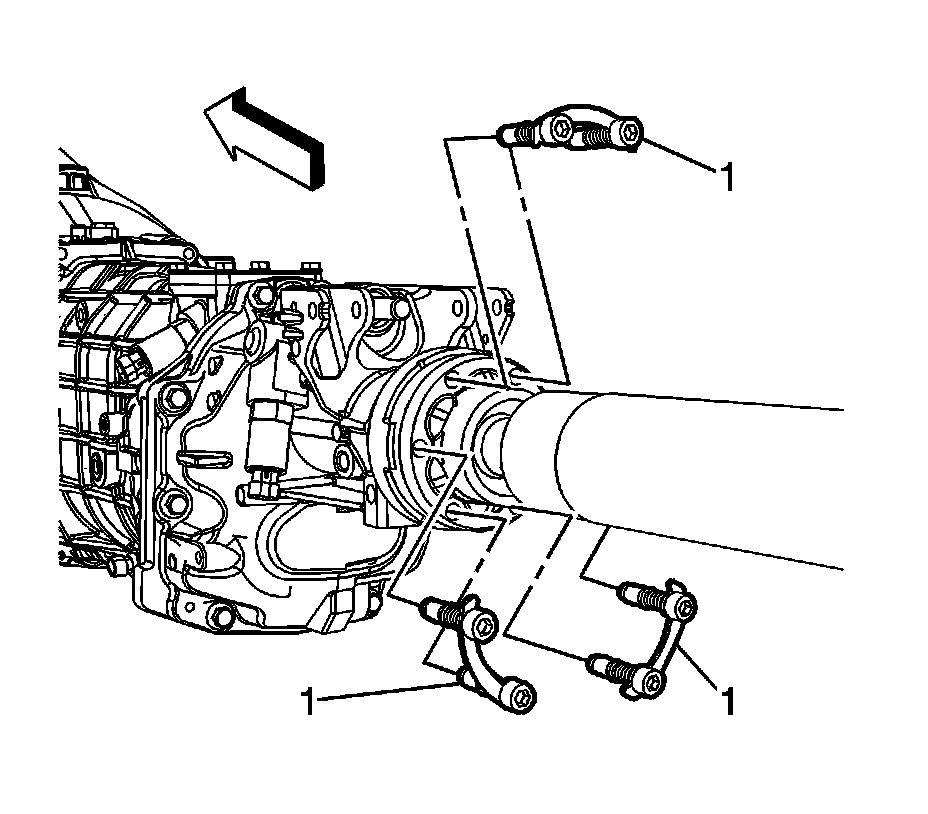 1

1

1