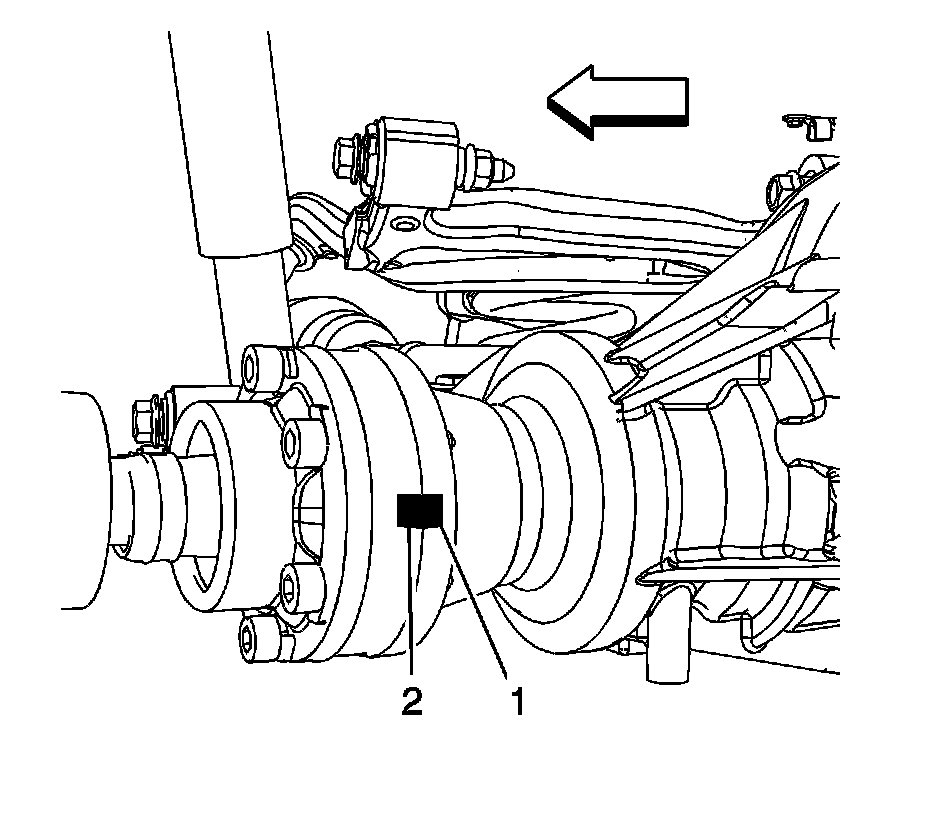 2 1