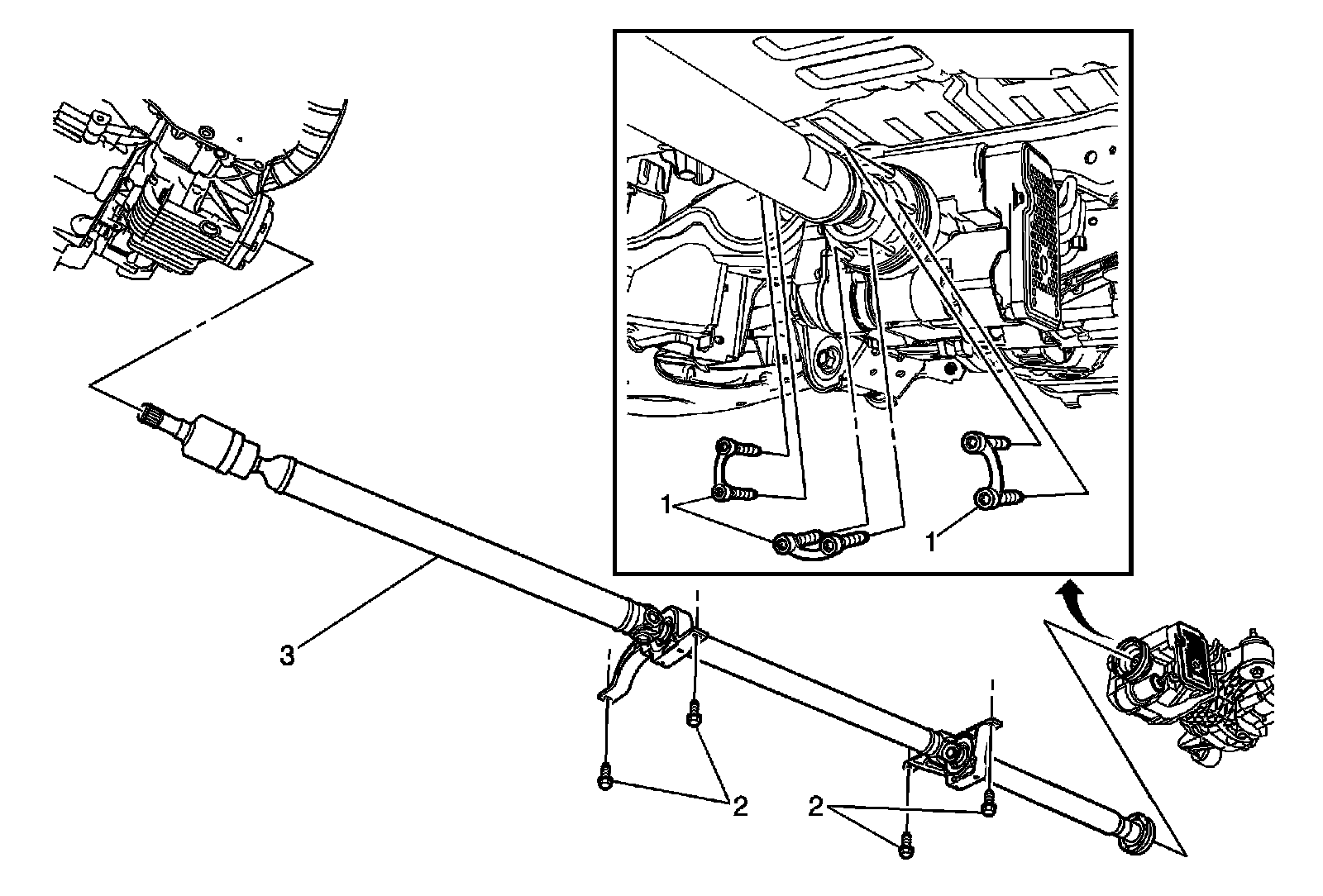 1
1
3
2
2