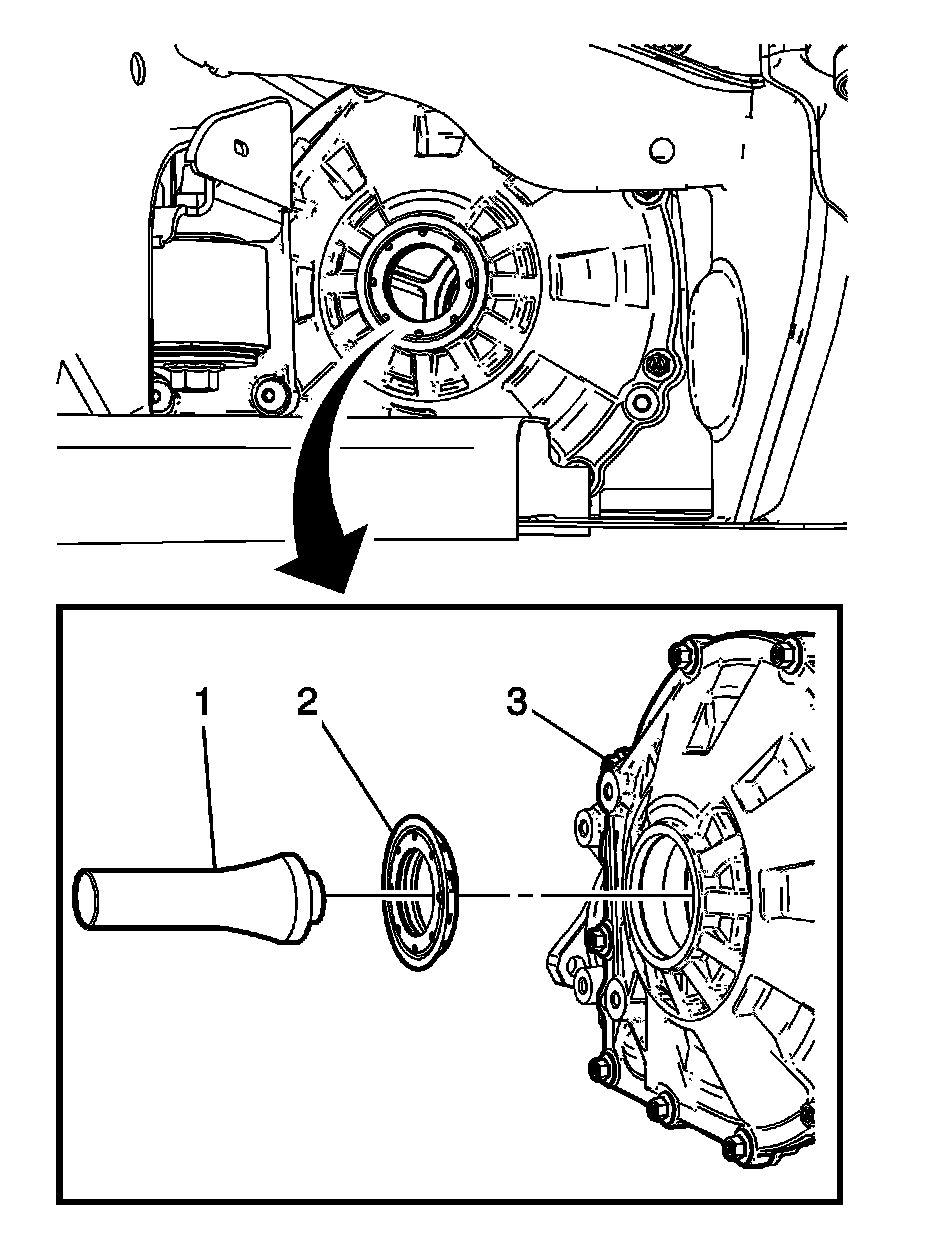 1
2
3