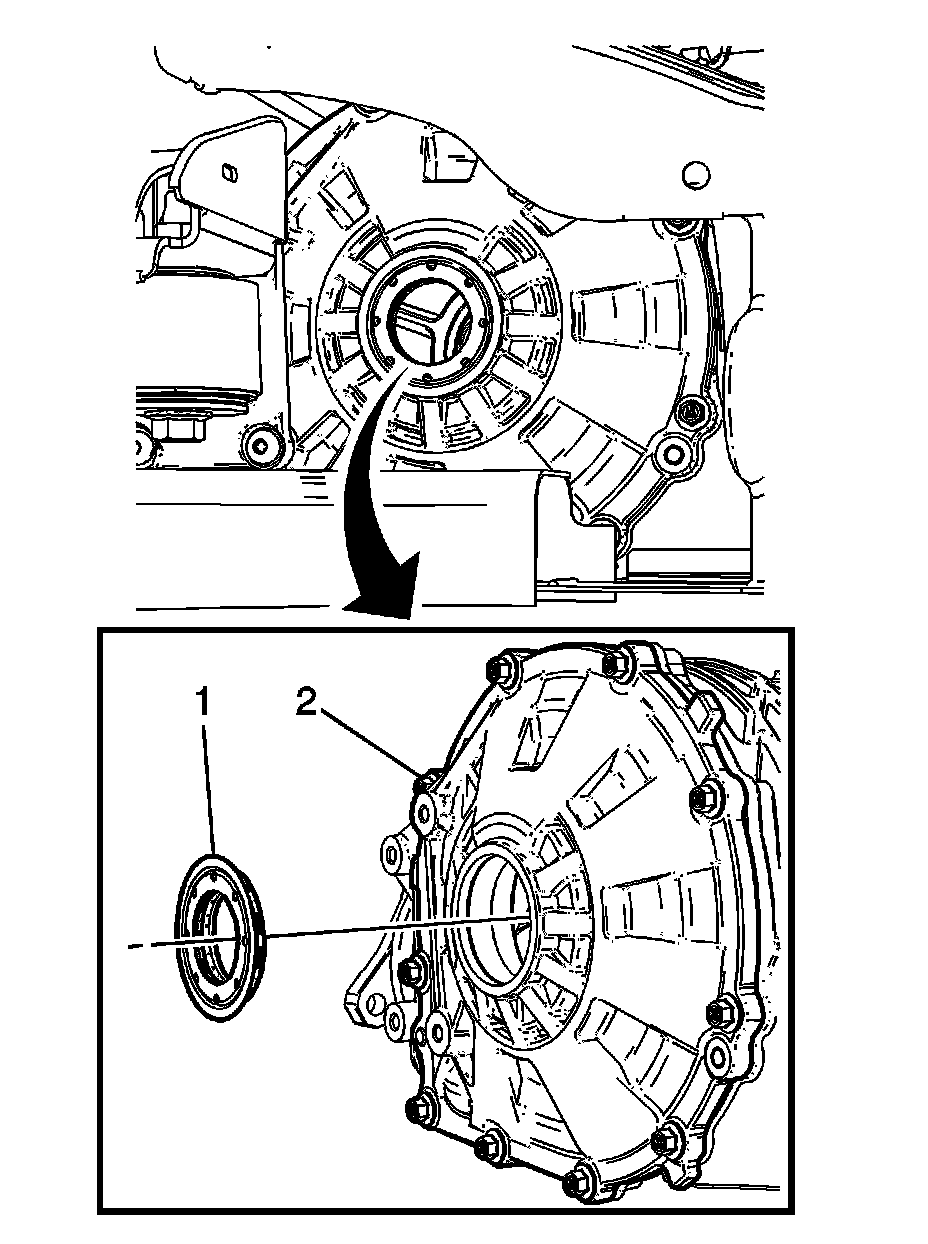 1
2