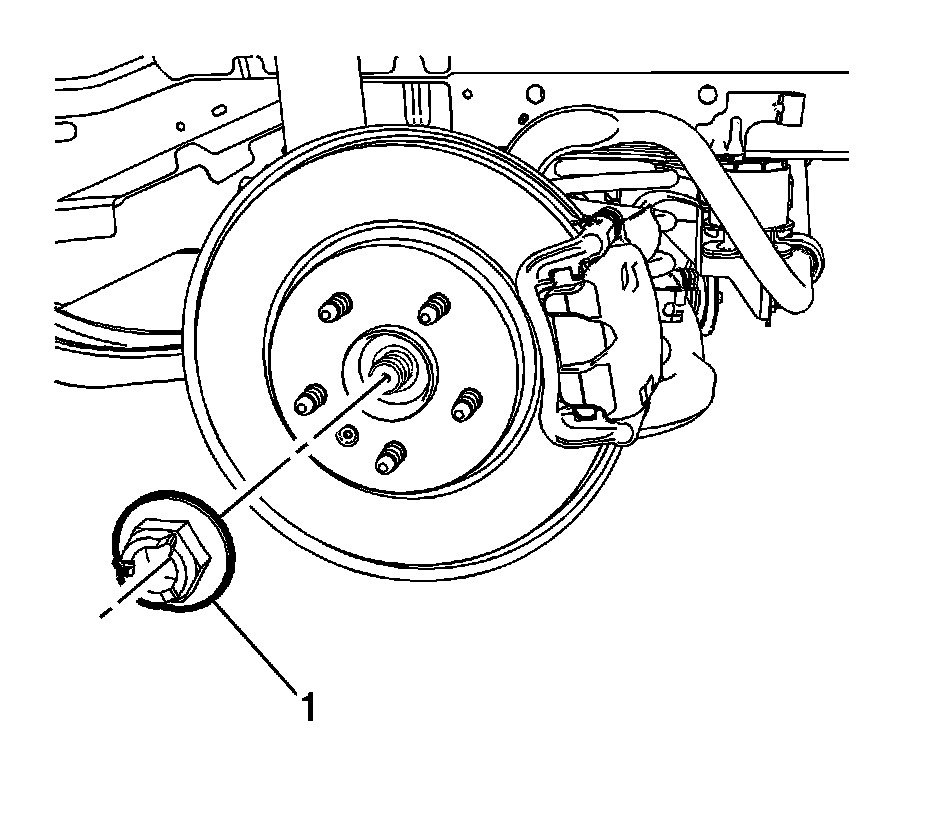 1