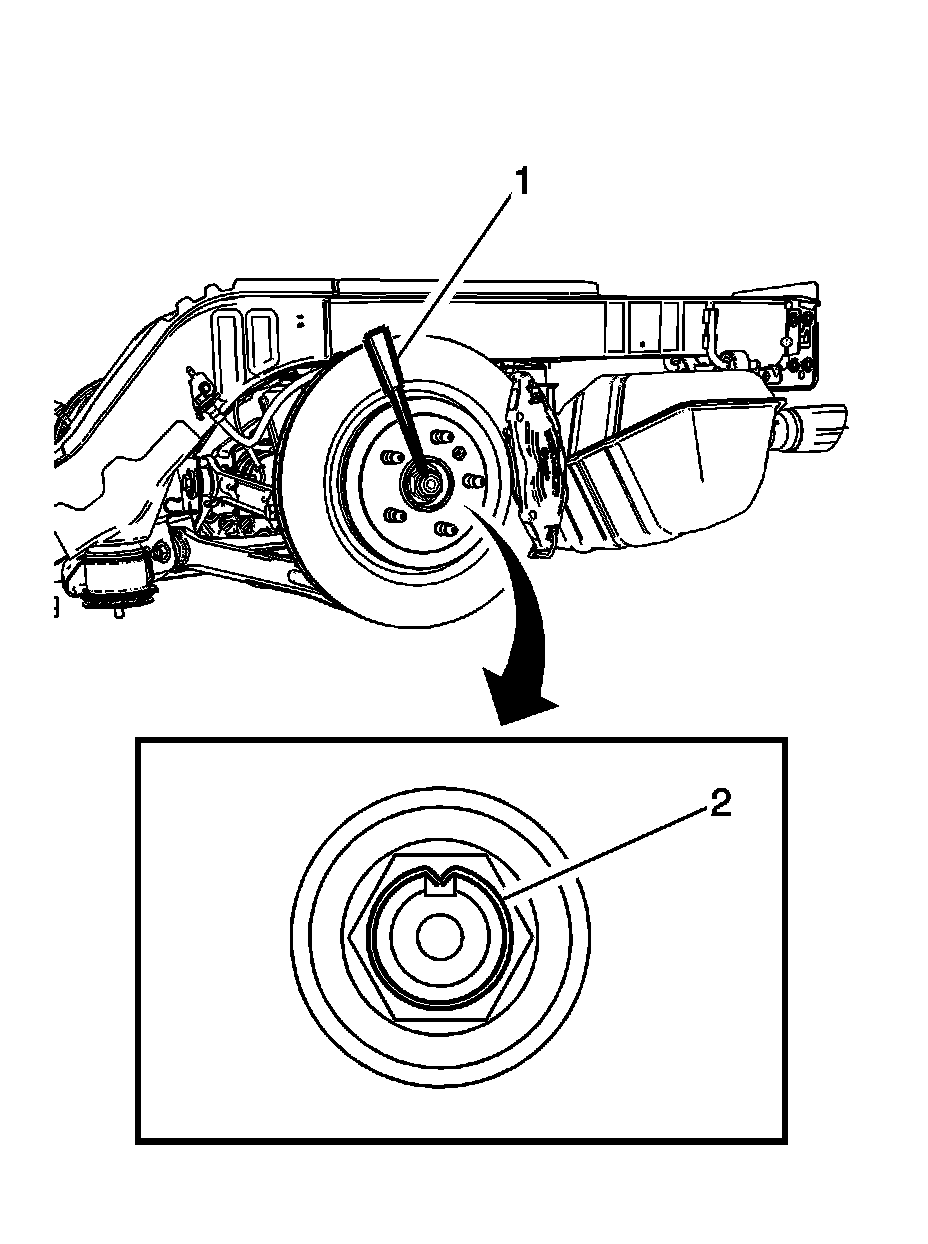 1

2