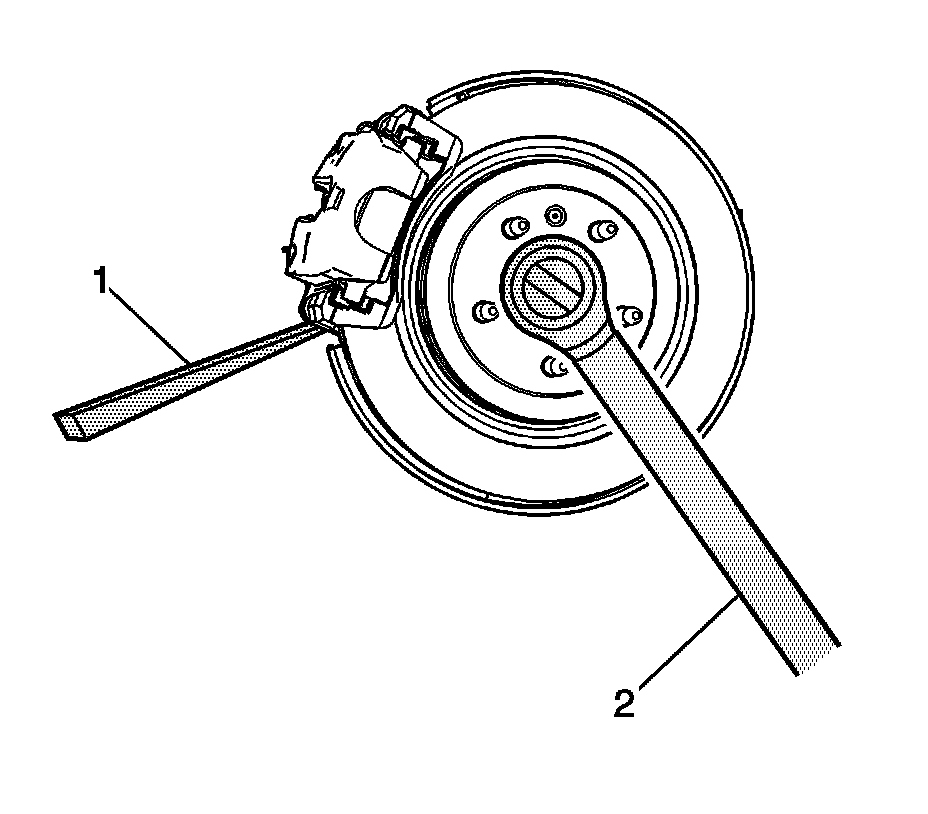 1

2