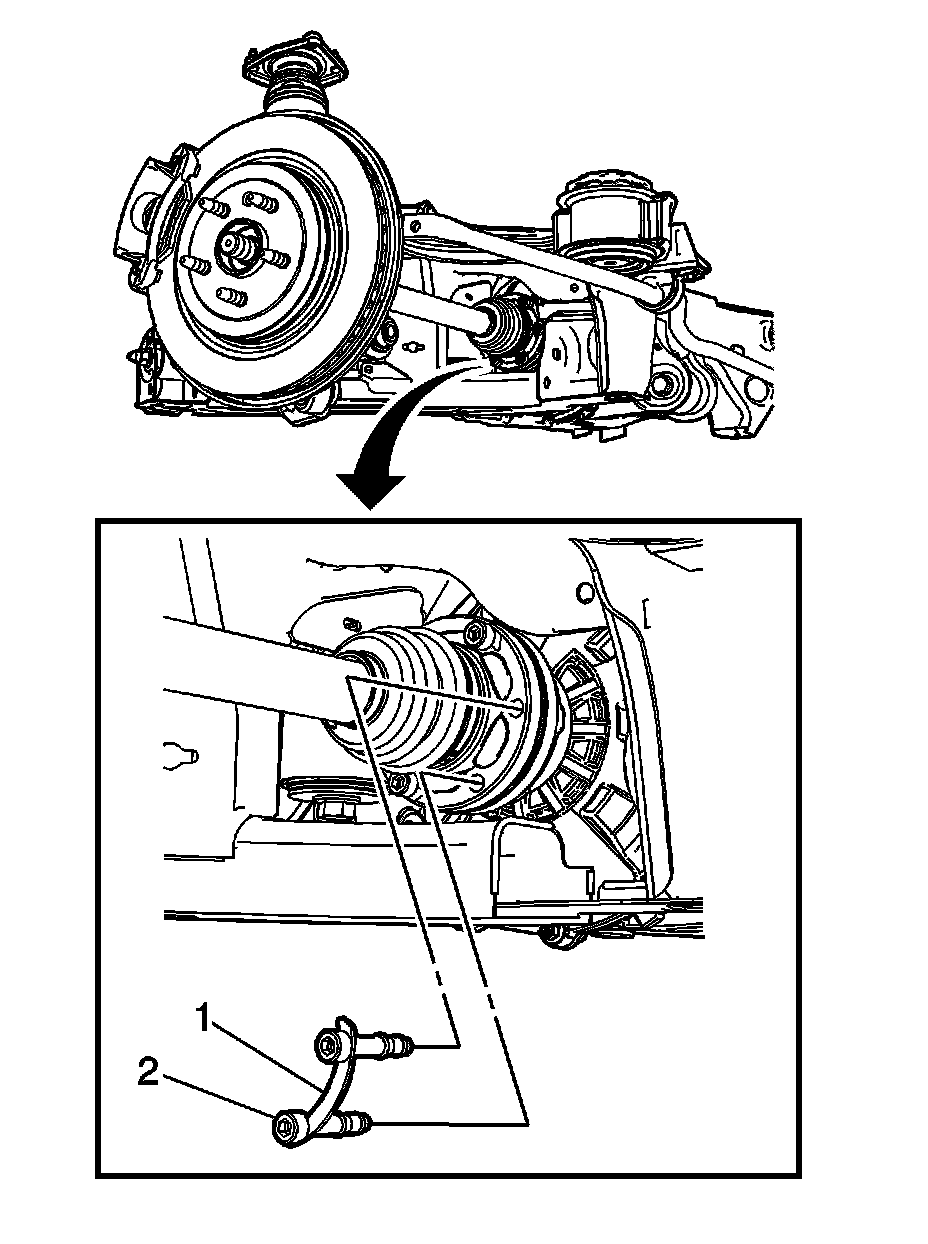 1
2