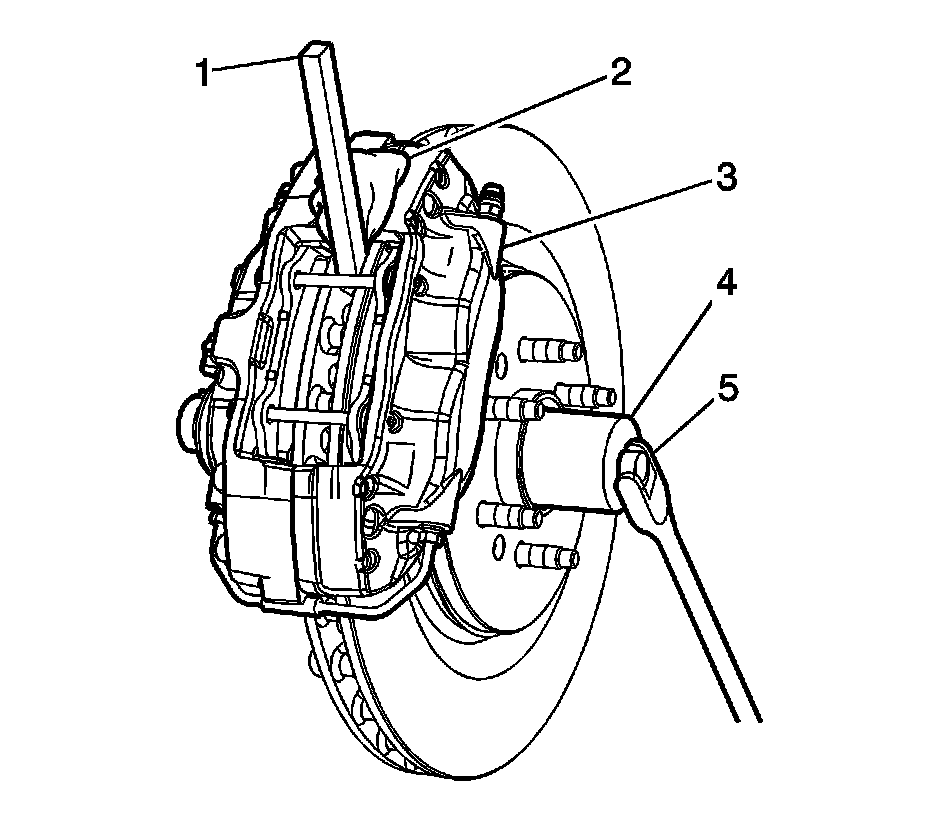 1
2
3
4
5