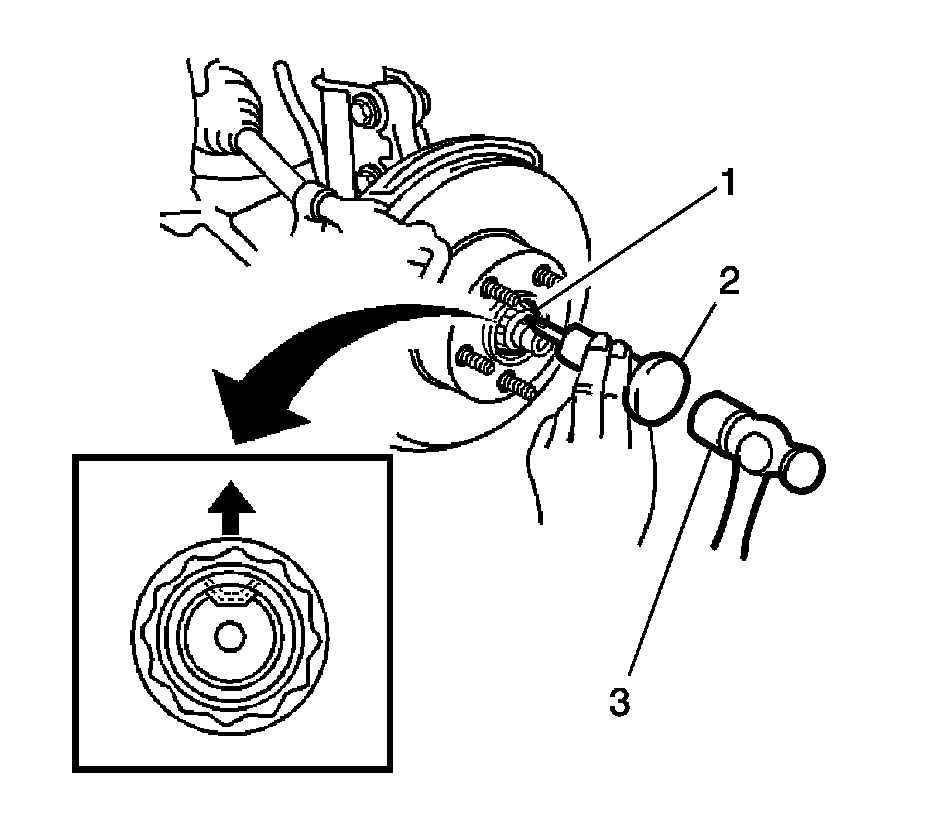 1
2
3