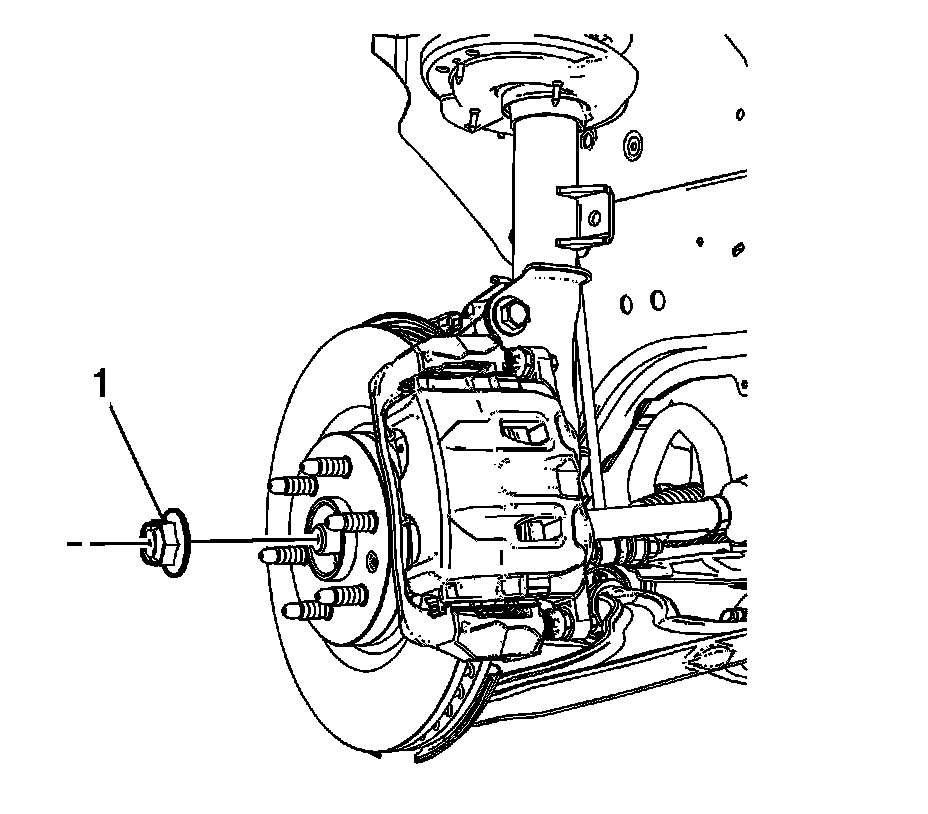 1