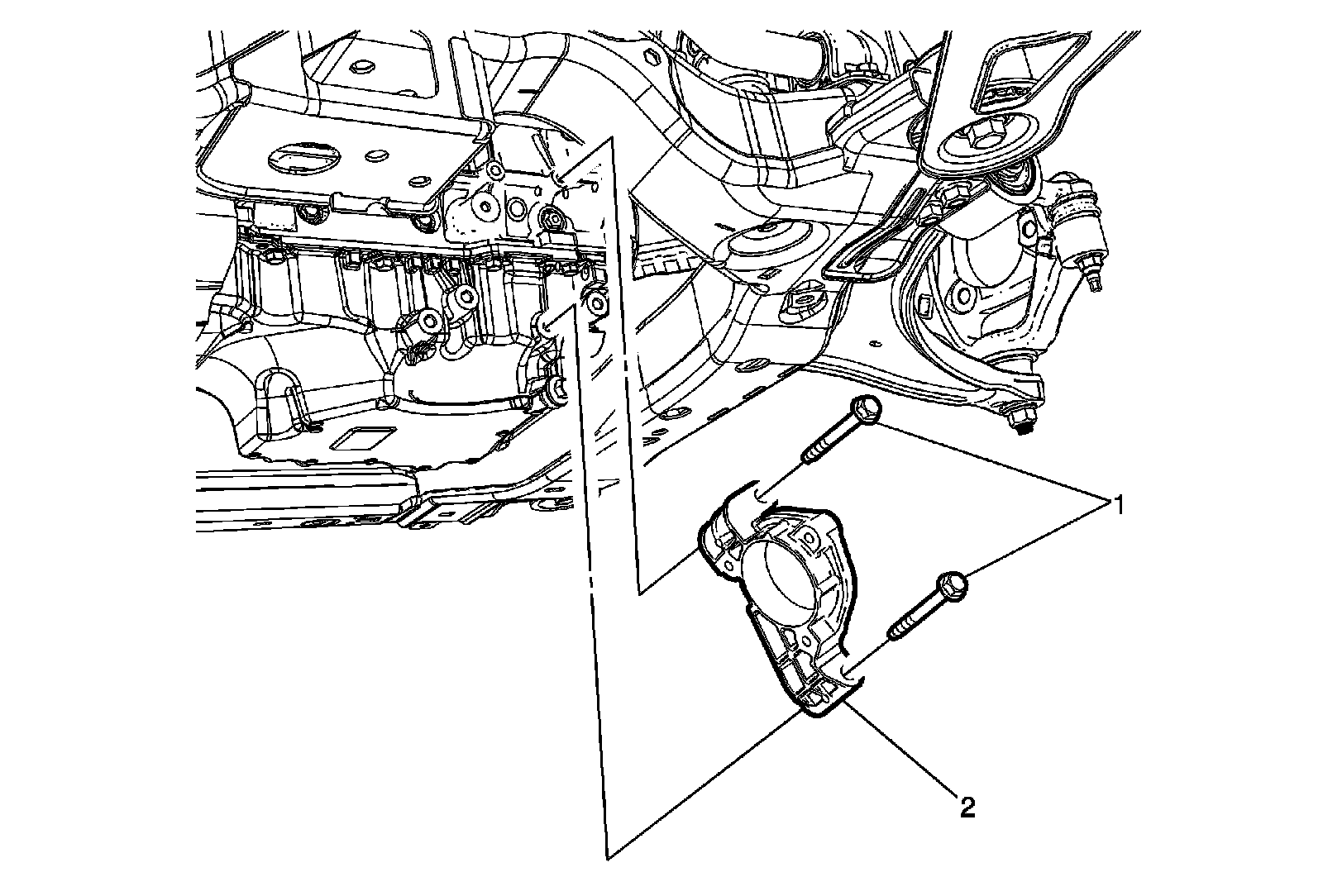 1

2