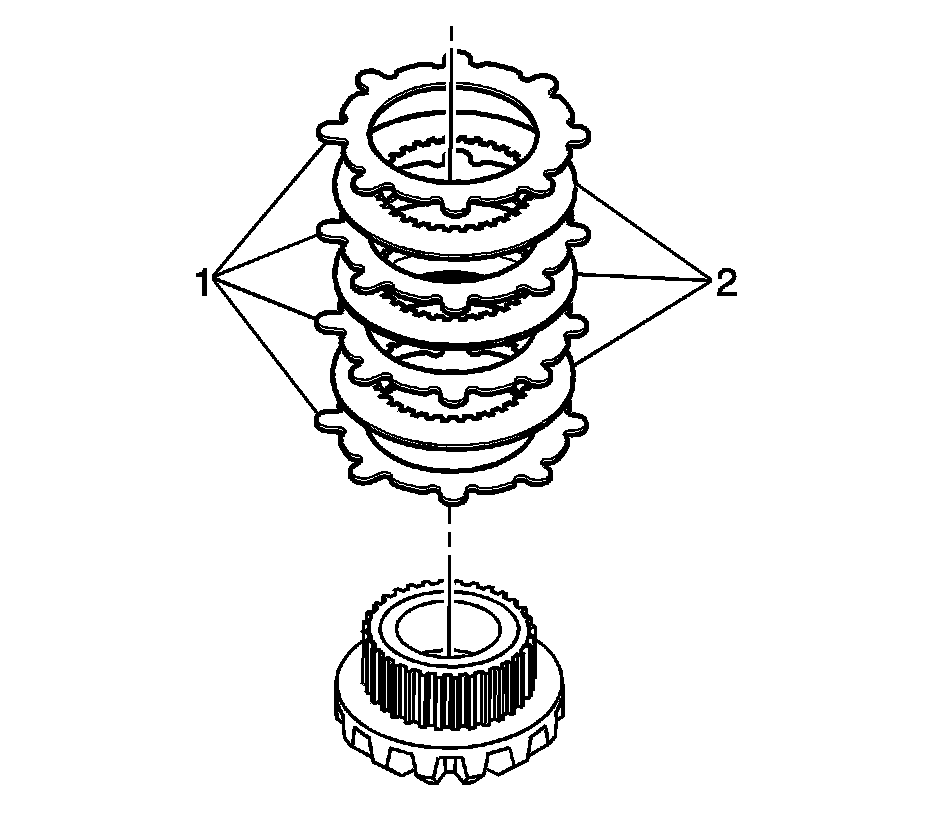 1
2