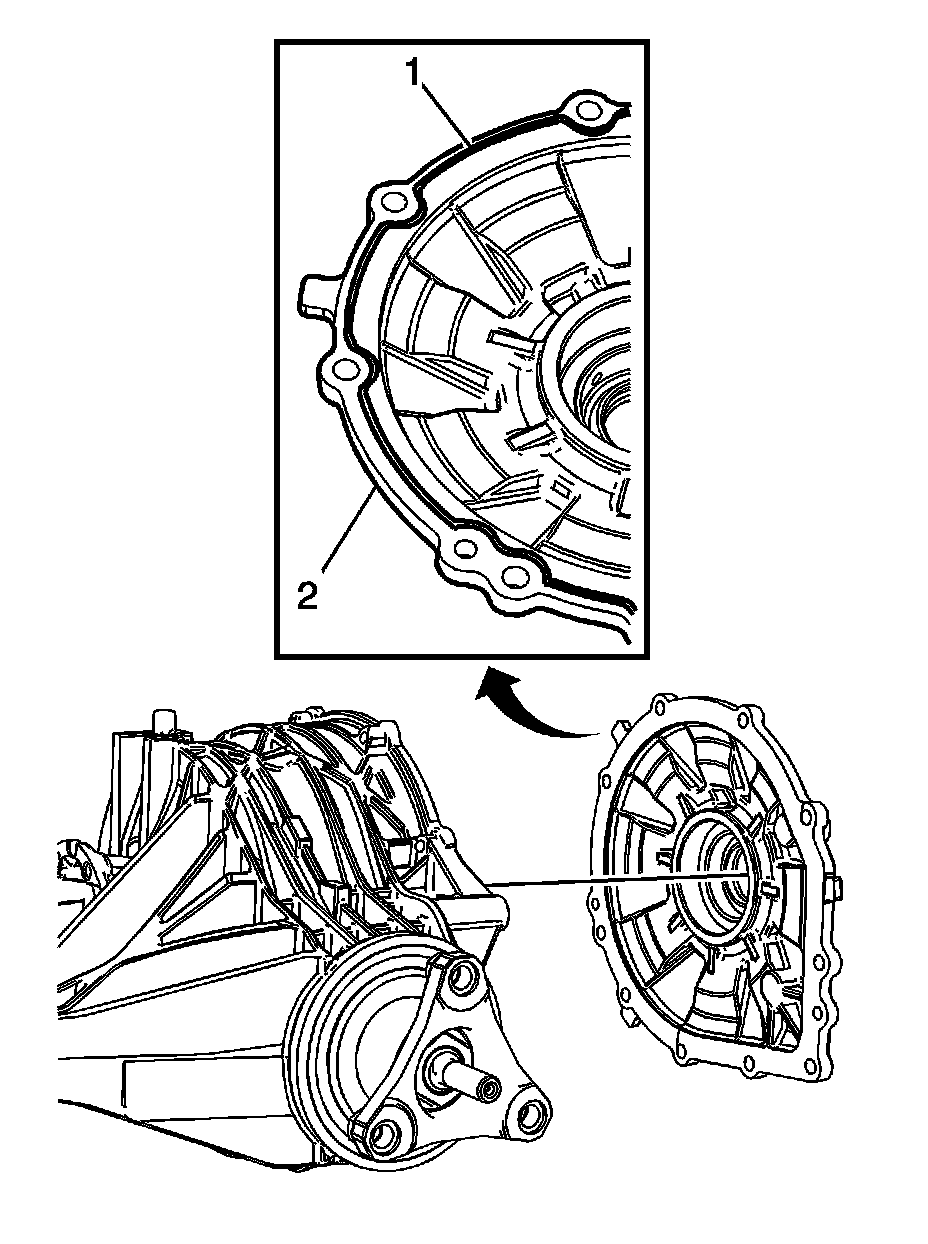 1
2