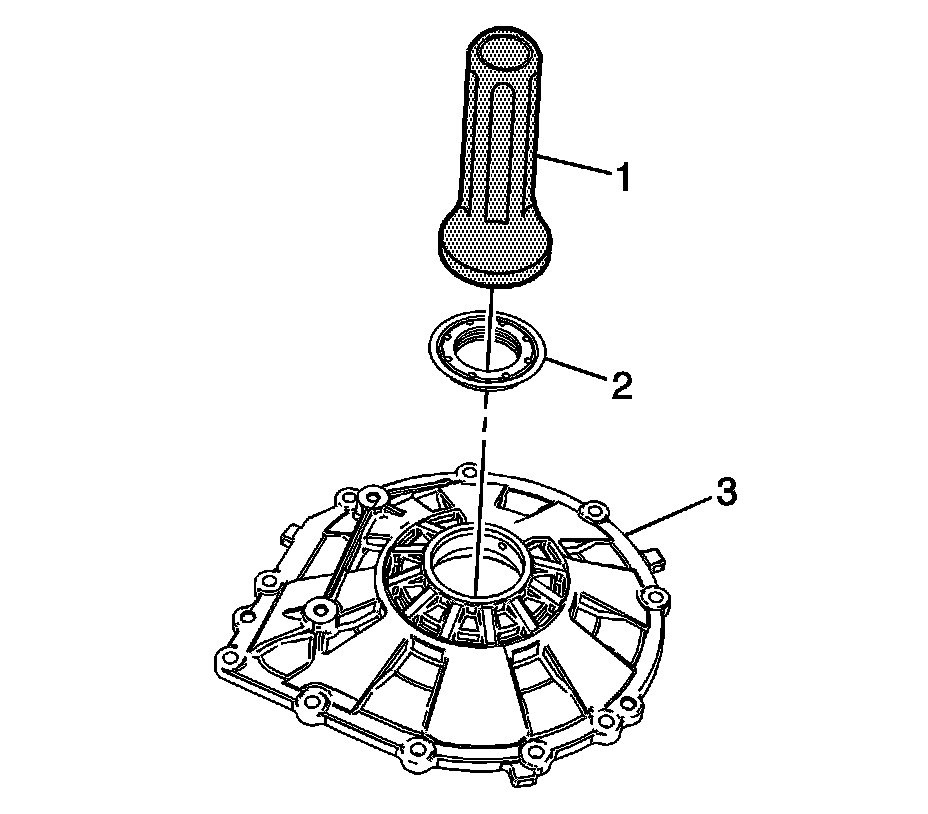 1
2
3