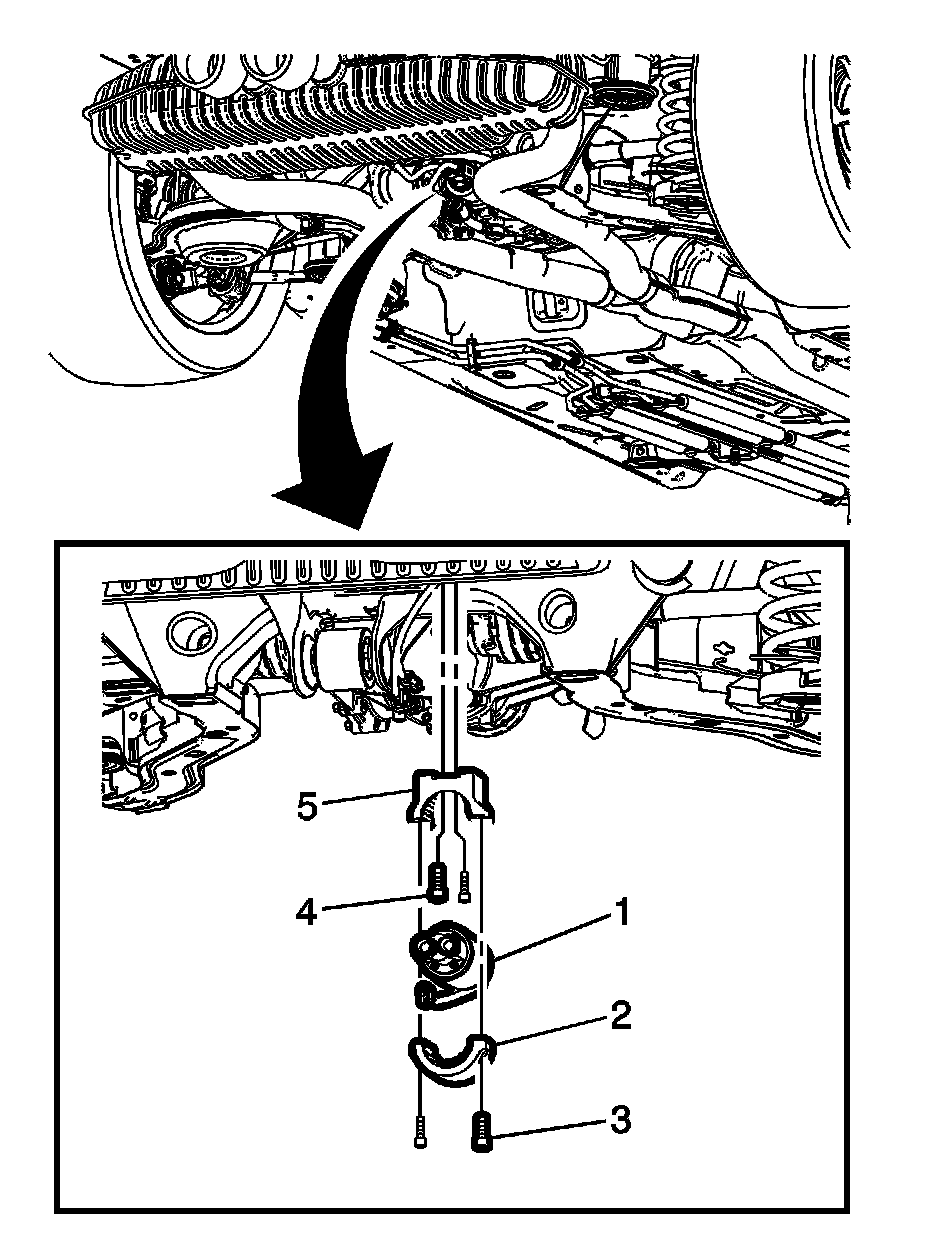 5
4
1
2
3