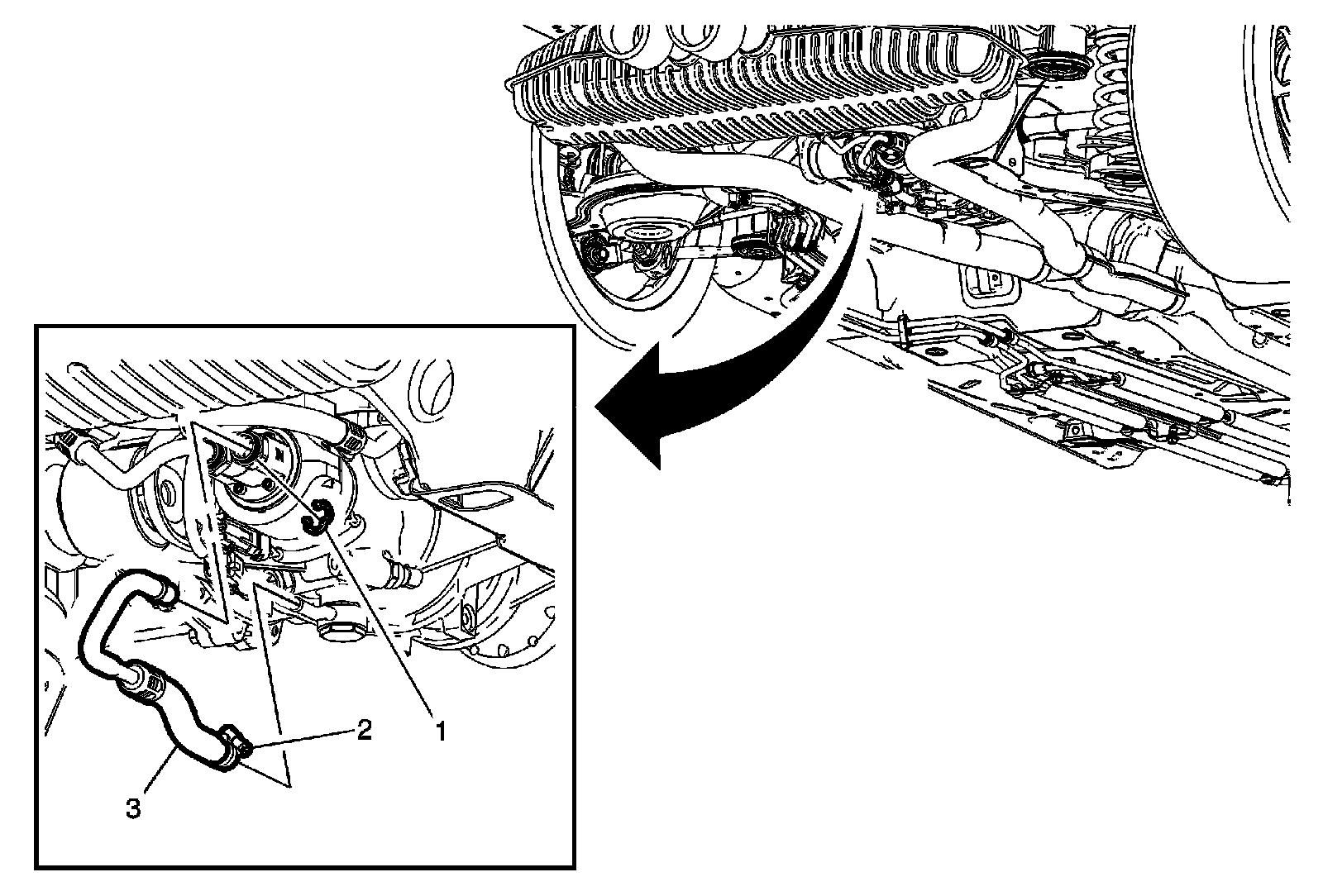 2
1
3