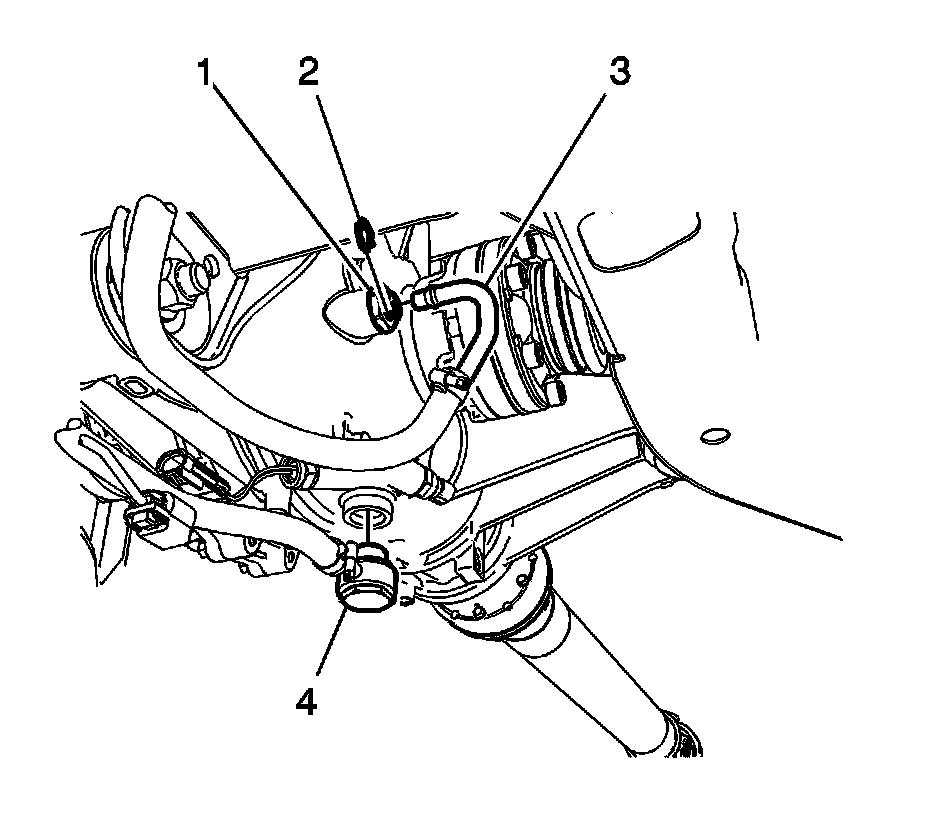 1
2
3
4