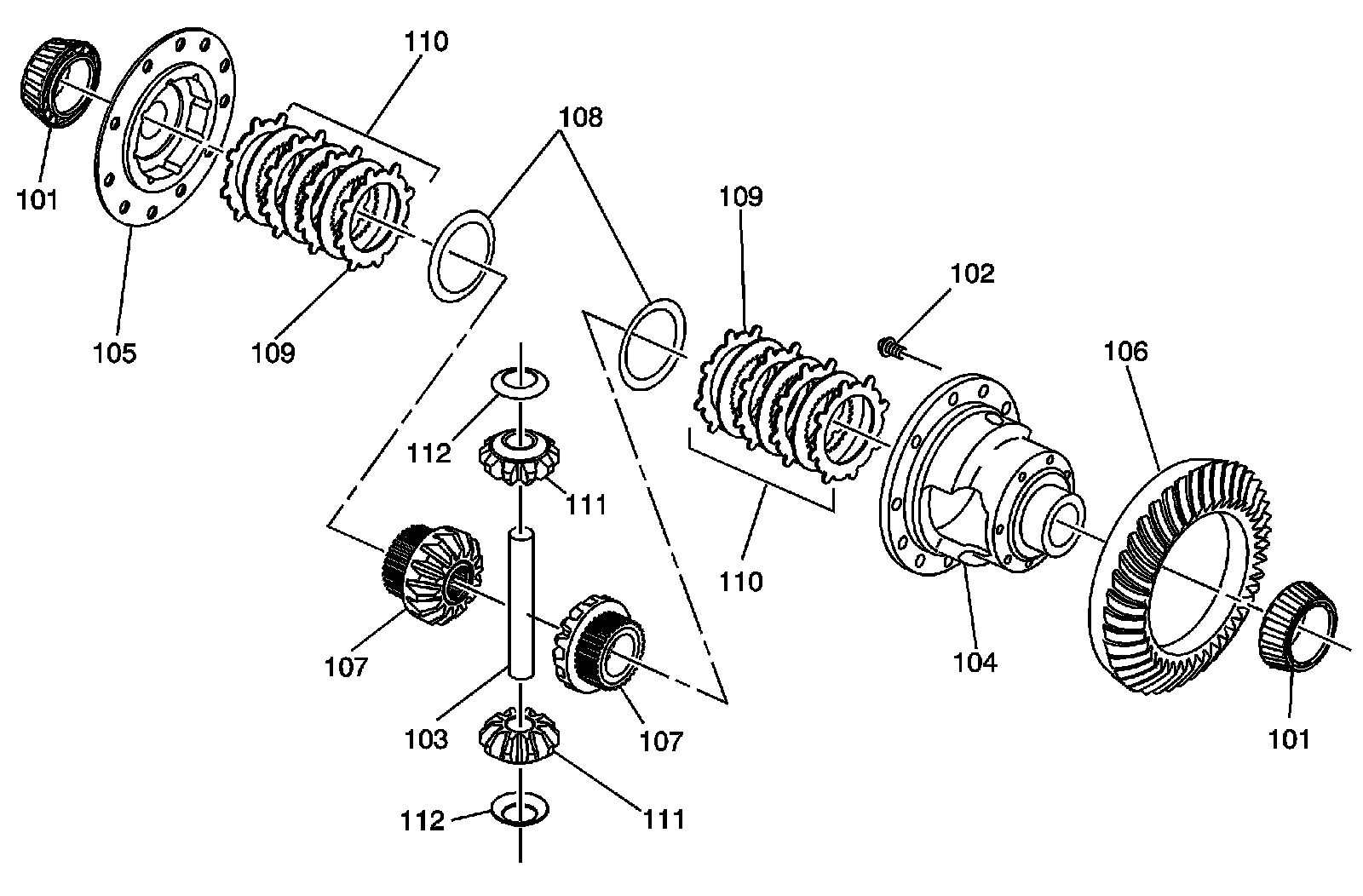 110
108
101
105
109
109
102
106
112
111
110
107
104
103
107
101
112
111