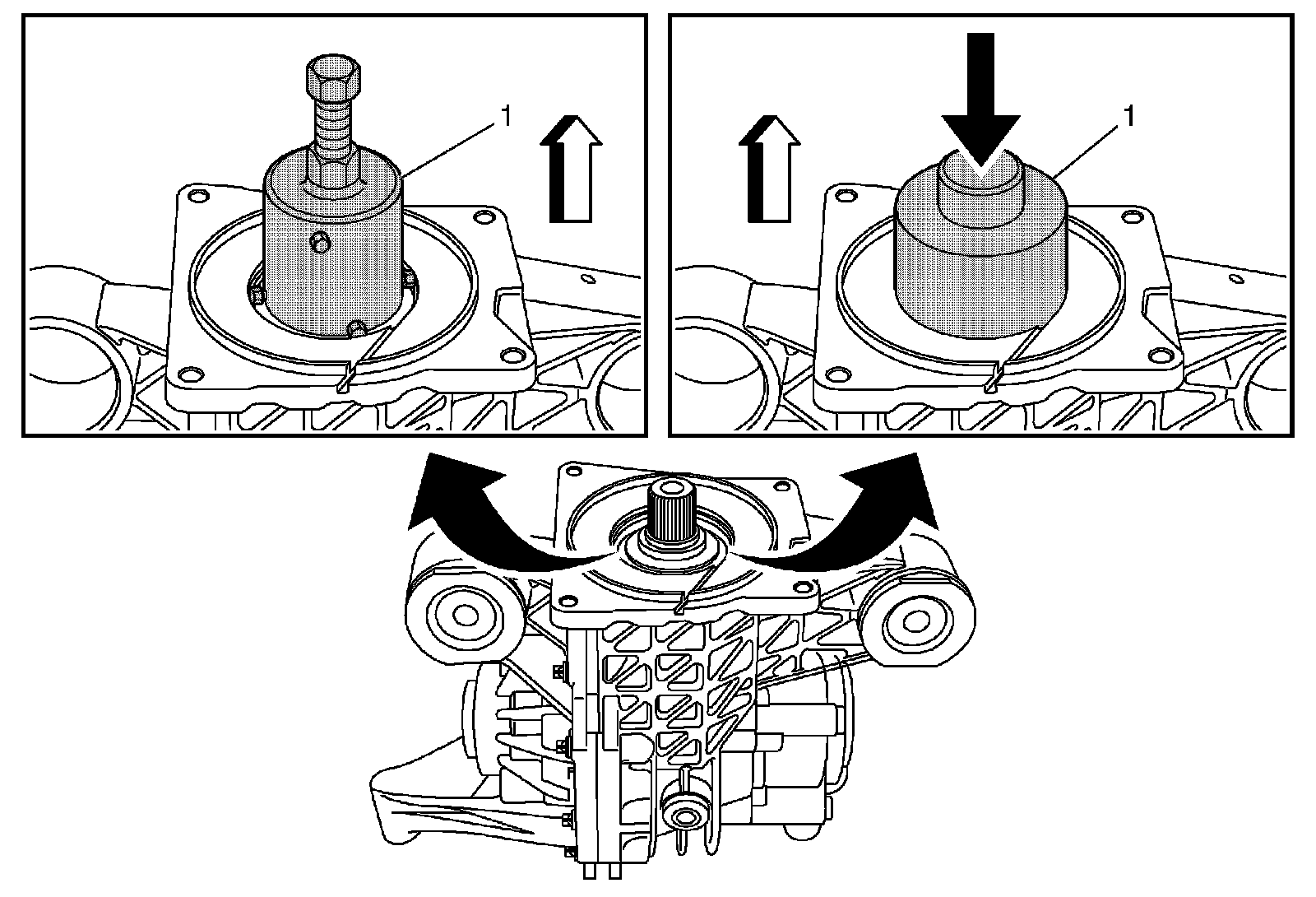 1

1