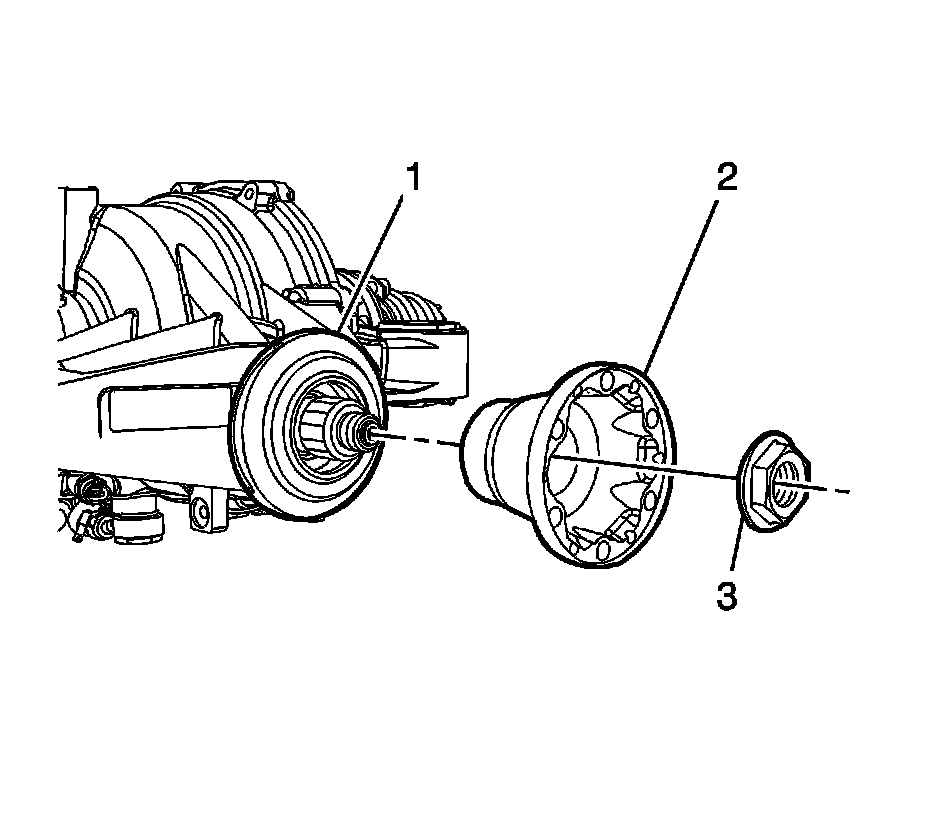 1
2
3