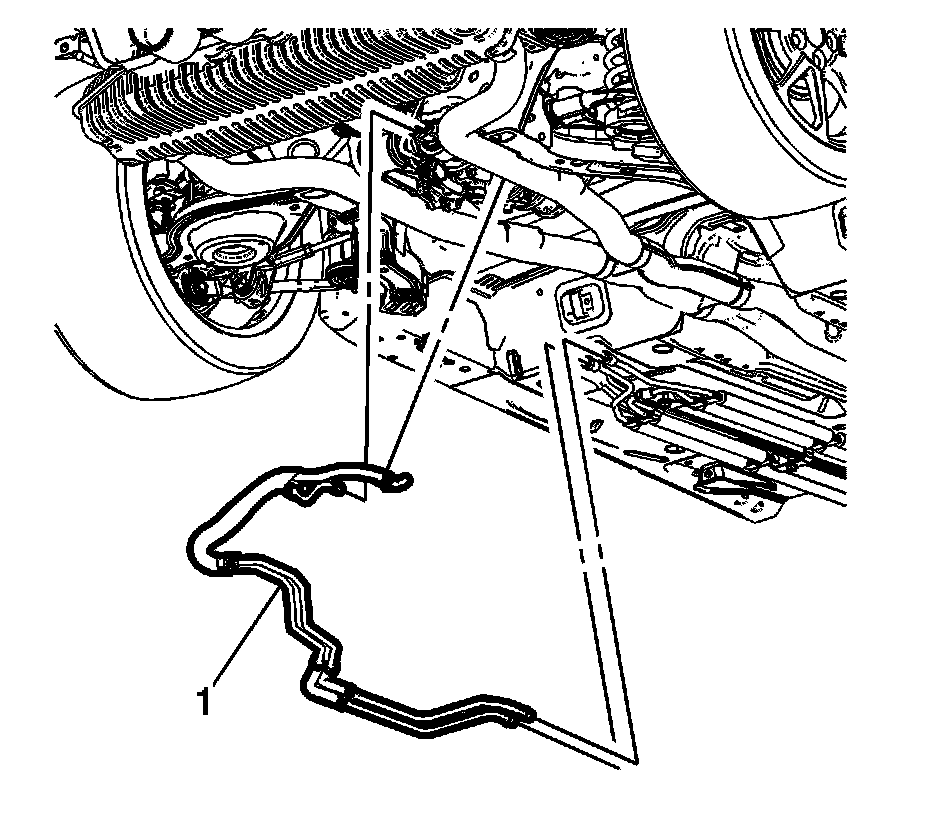 1