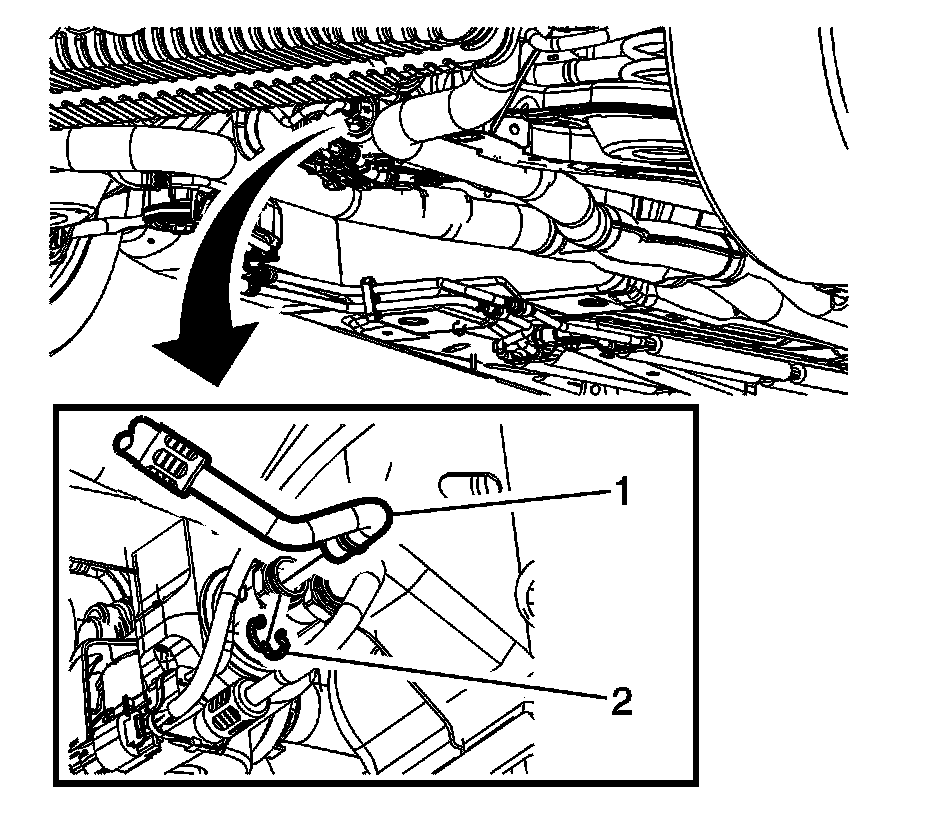 1
2