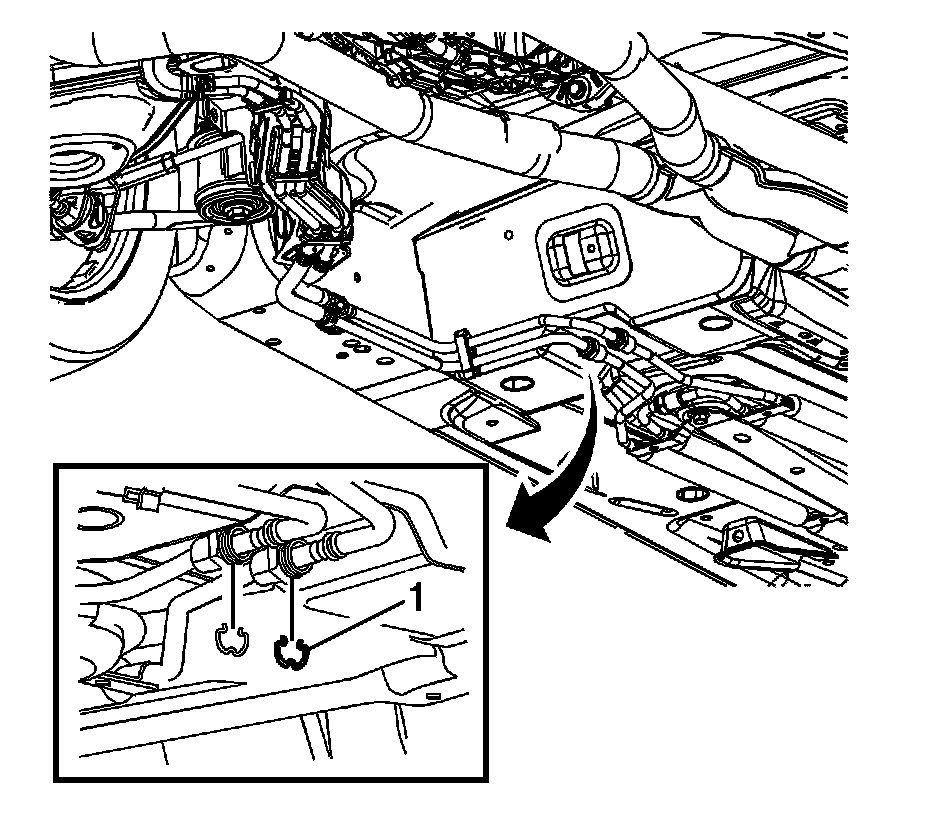 1