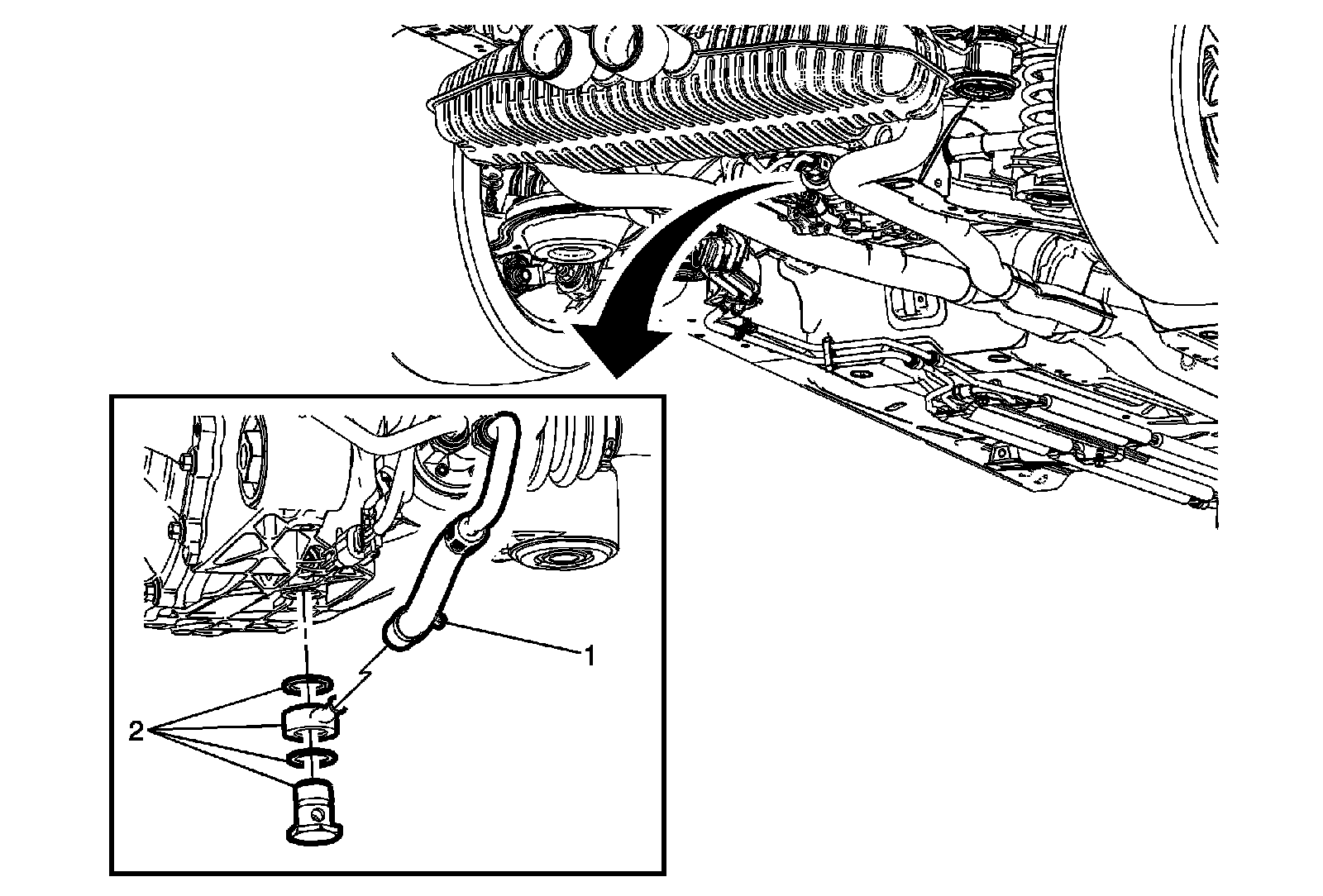 1

2