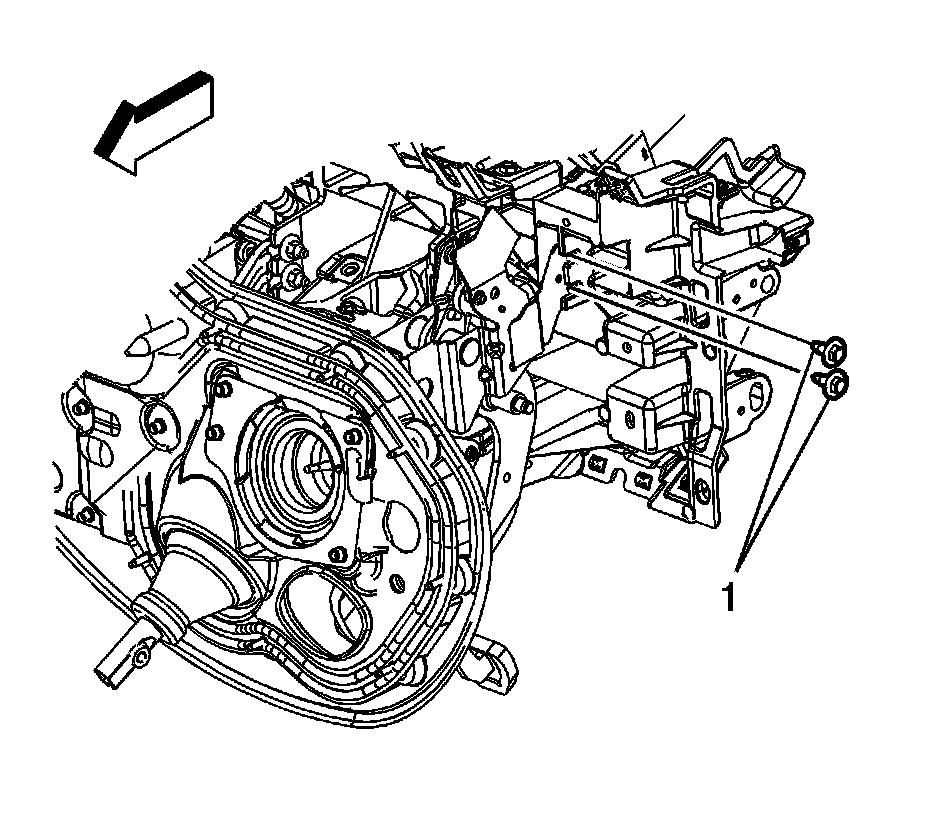 1